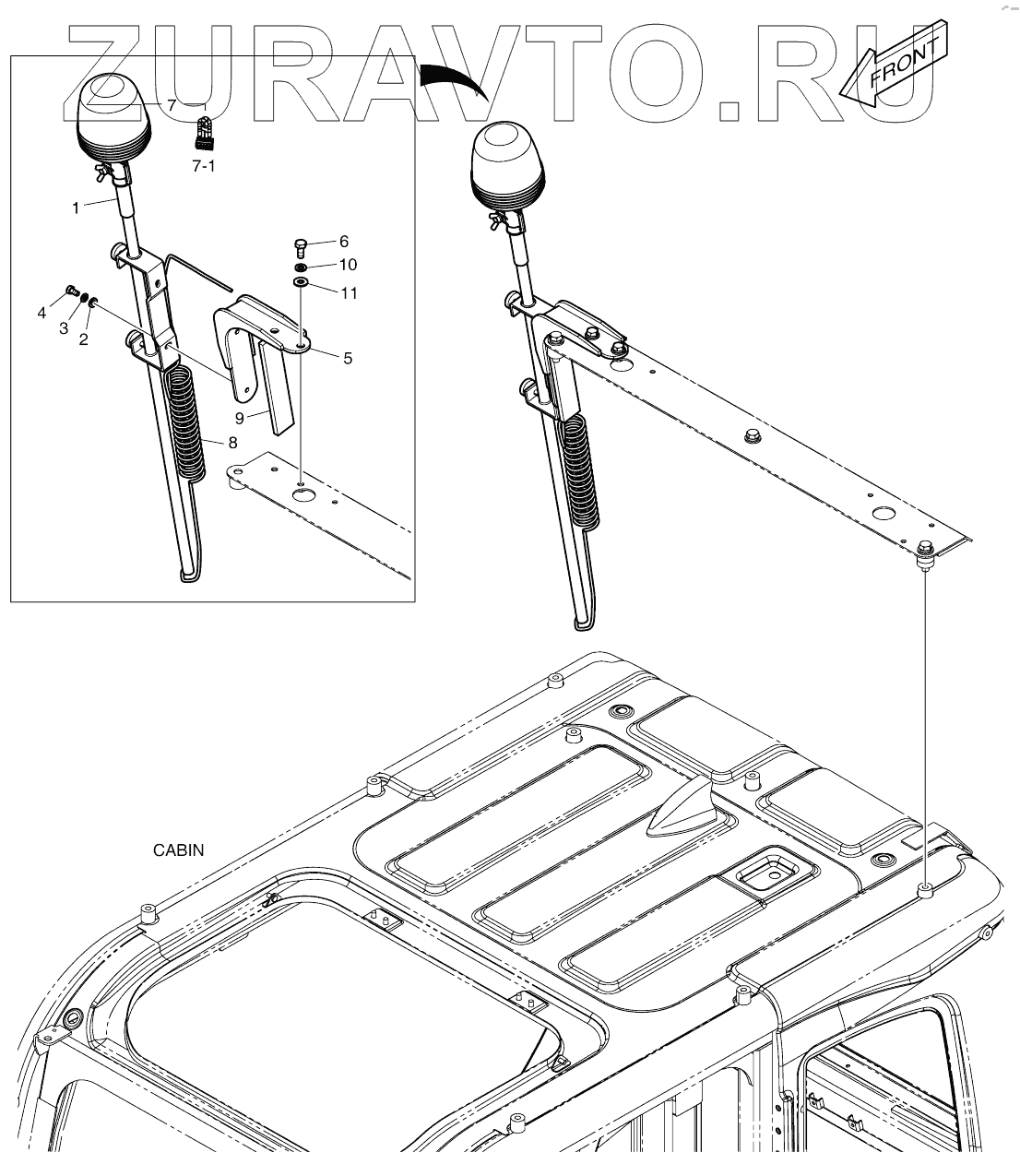 ZURAVTO.RU

FRONT

7
7-1
1
6
10
11
4
3
2
5
9
8

CABIN