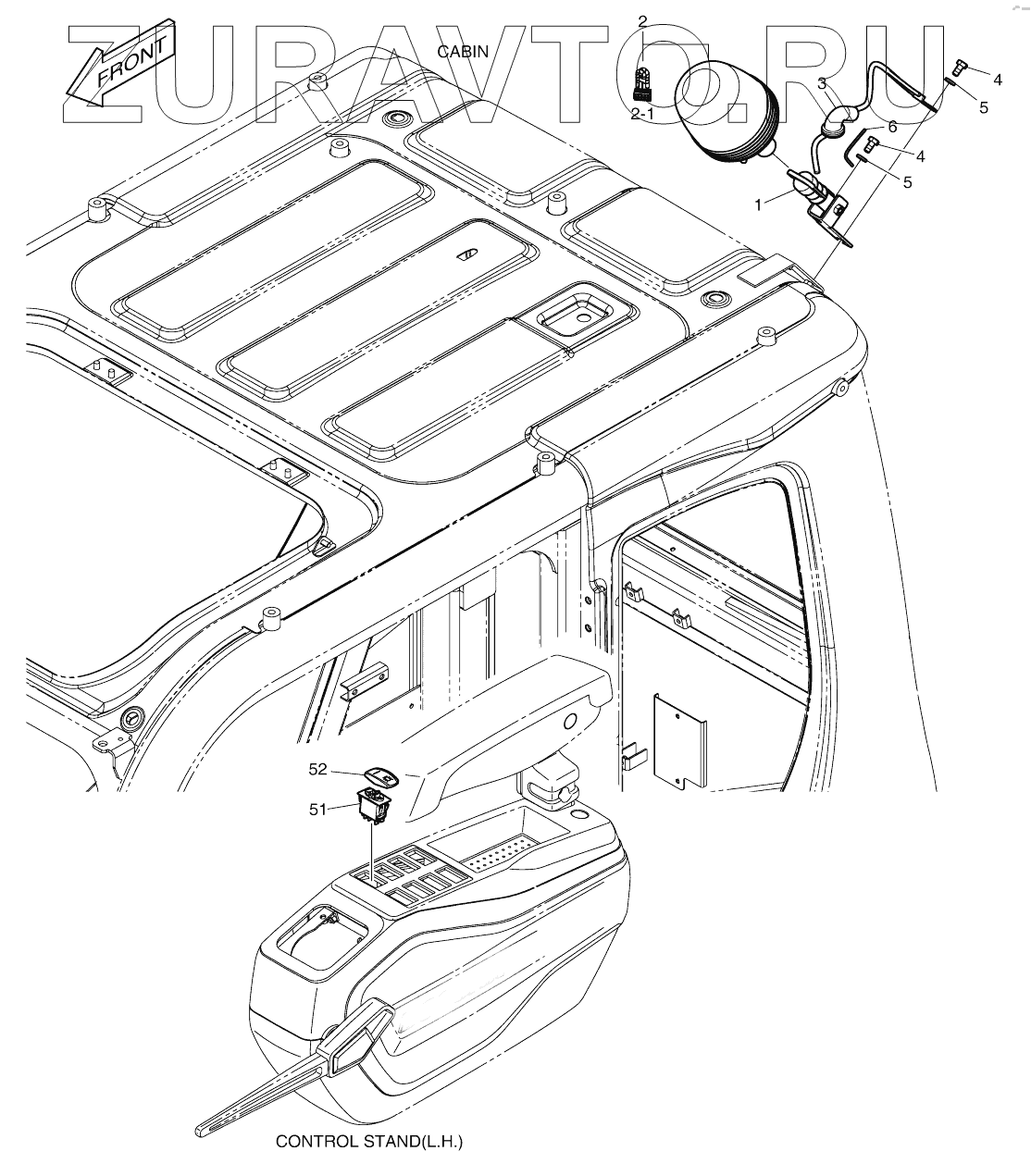 ZURAVTO.RU

FRONT

CABIN

2
2-1
3
4
5
6
4
5
1

52
51

CONTROL STAND(L.H.)