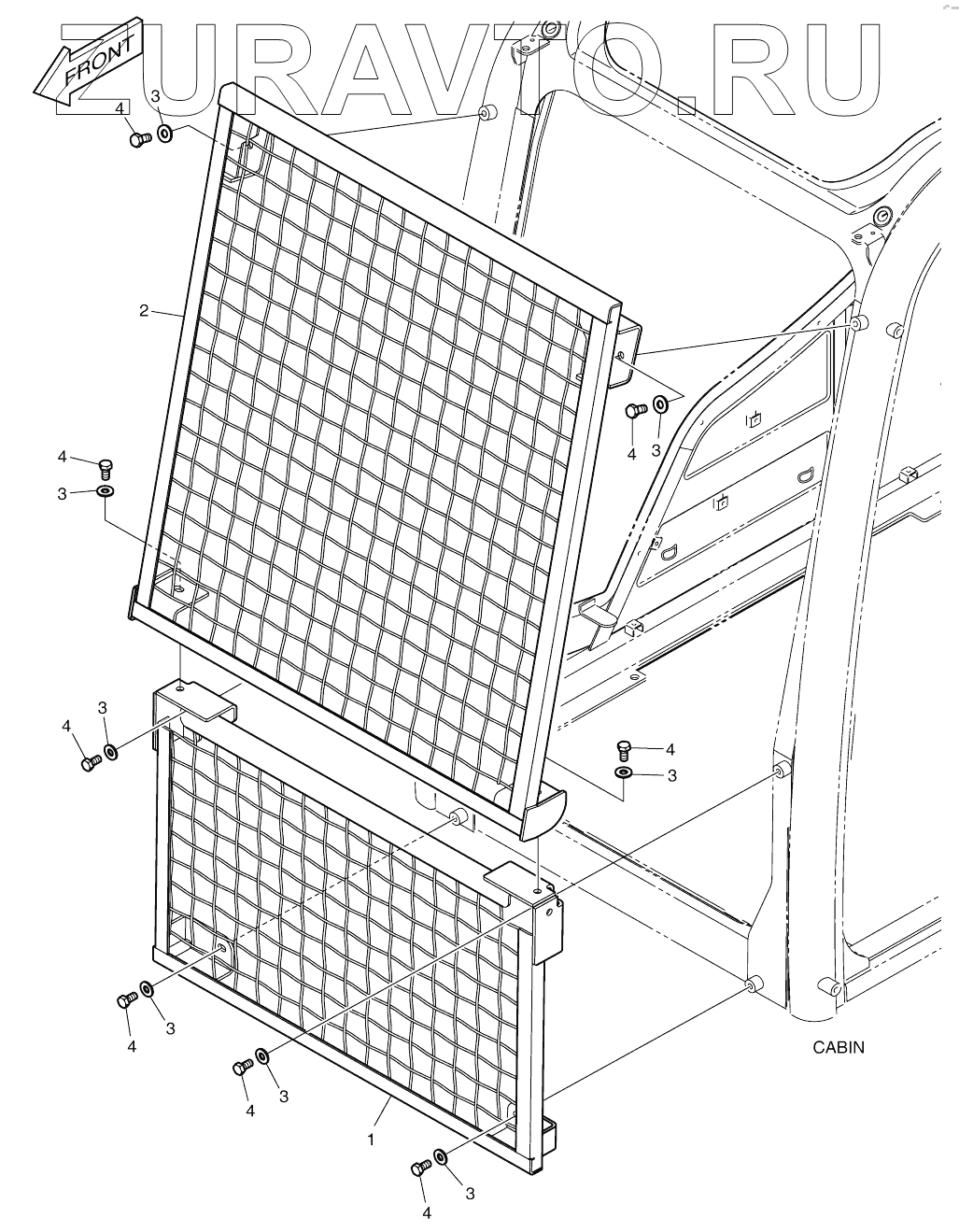 ZURAVTO.RU

FRONT

4
3
2
4
3
4
3
4
3
4
3
4
3
4
3
4
3
1
4
3
CABIN