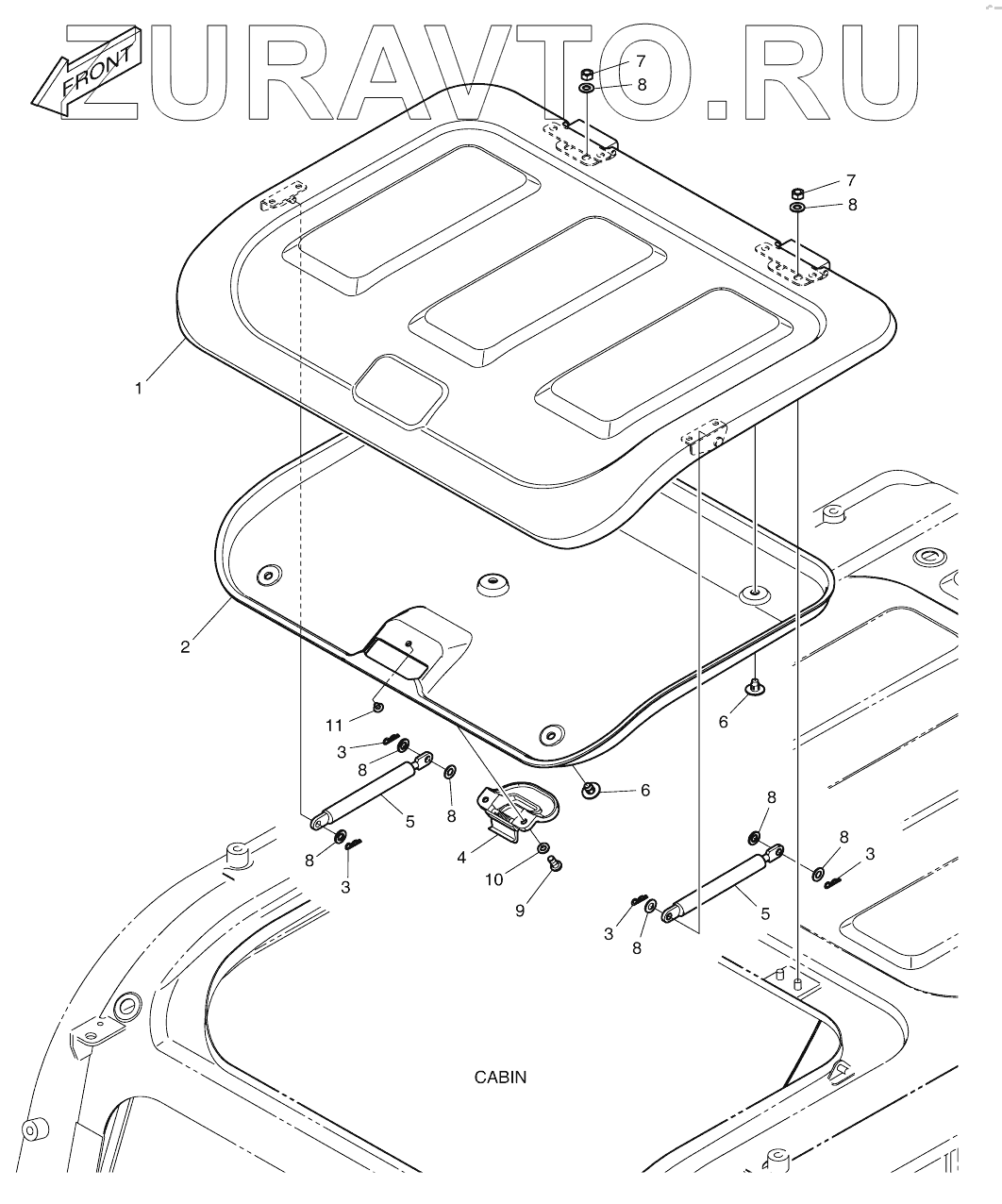 ZURAVTO.RU

FRONT

7
8
7
8
1
2
11
3
8
8
5
8
3
4
10
9
6
6
8
8
3
5
3
8

CABIN