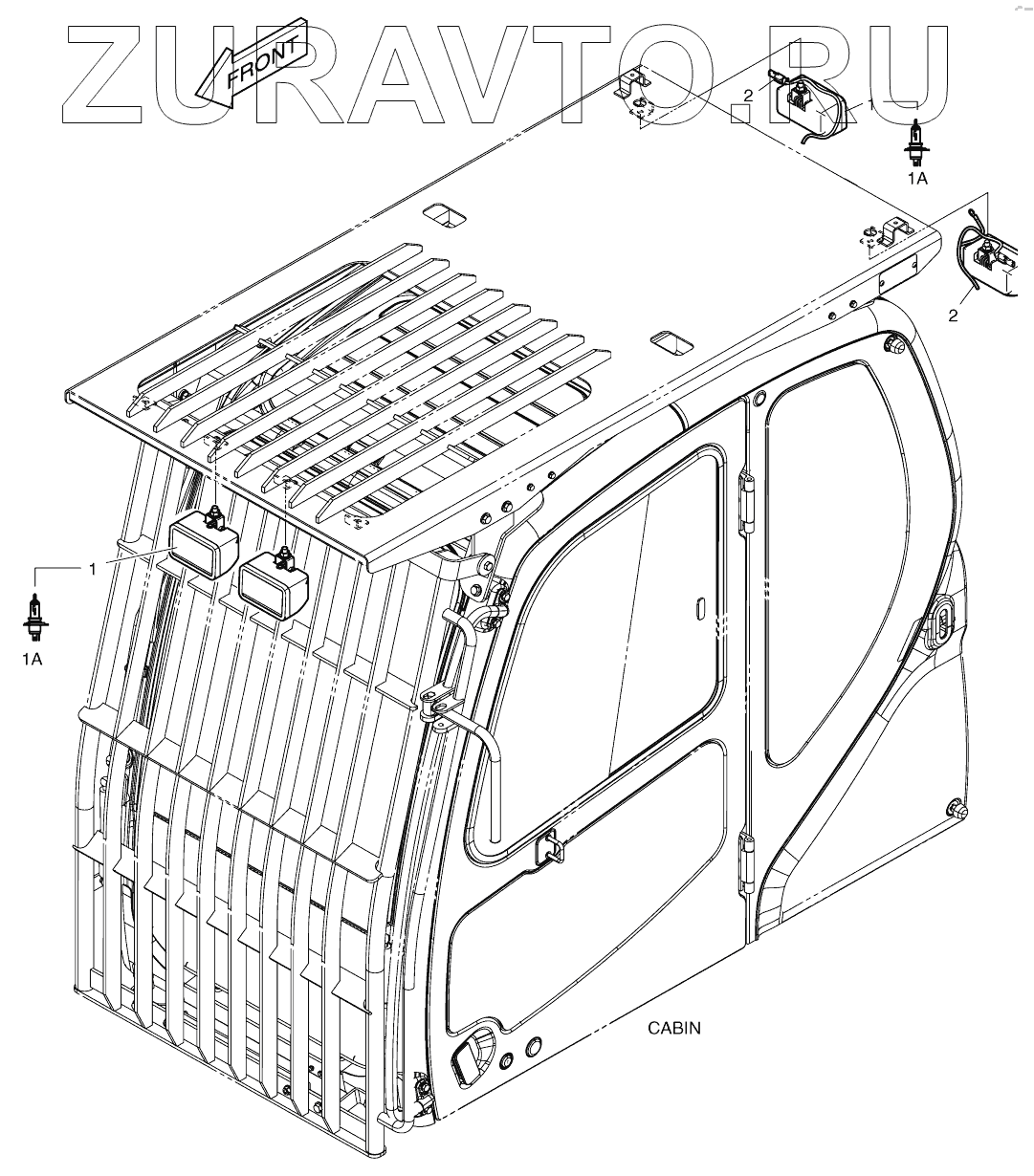 ZURAVTO.RU

FRONT

2
1
1A

2

1
1A

CABIN