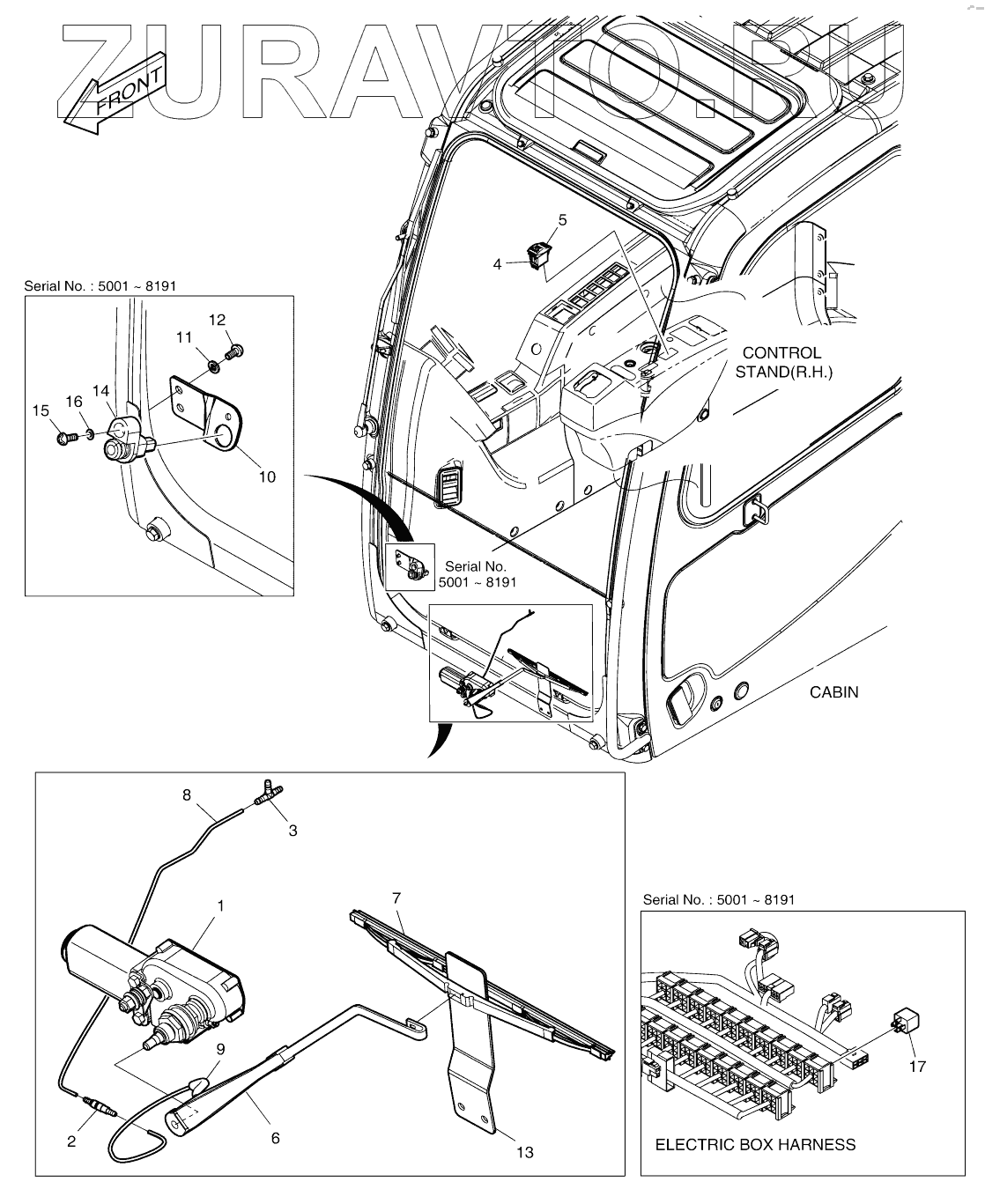 ZURAVTO.RU

FRONT

5

4

Serial No. : 5001 ~ 8191

12

11

14

16

15

10

CONTROL STAND(R.H.)

Serial No. 5001 ~ 8191

CABIN

8

3

1

7

9

2

6

13

Serial No. : 5001 ~ 8191

17

ELECTRIC BOX HARNESS