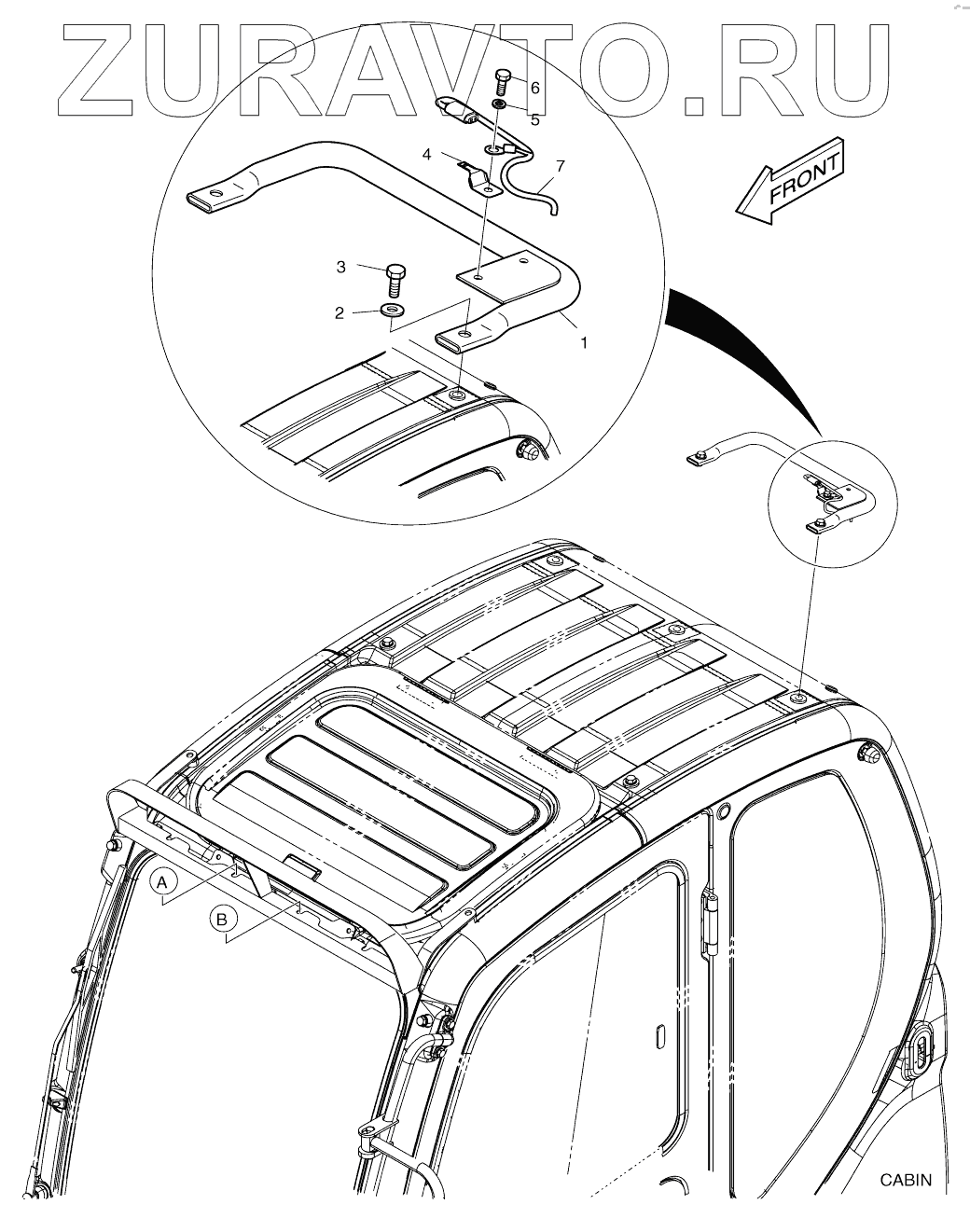 ZURAVTO.RU

6
5
4
7
FRONT
3
2
1
A
B
CABIN