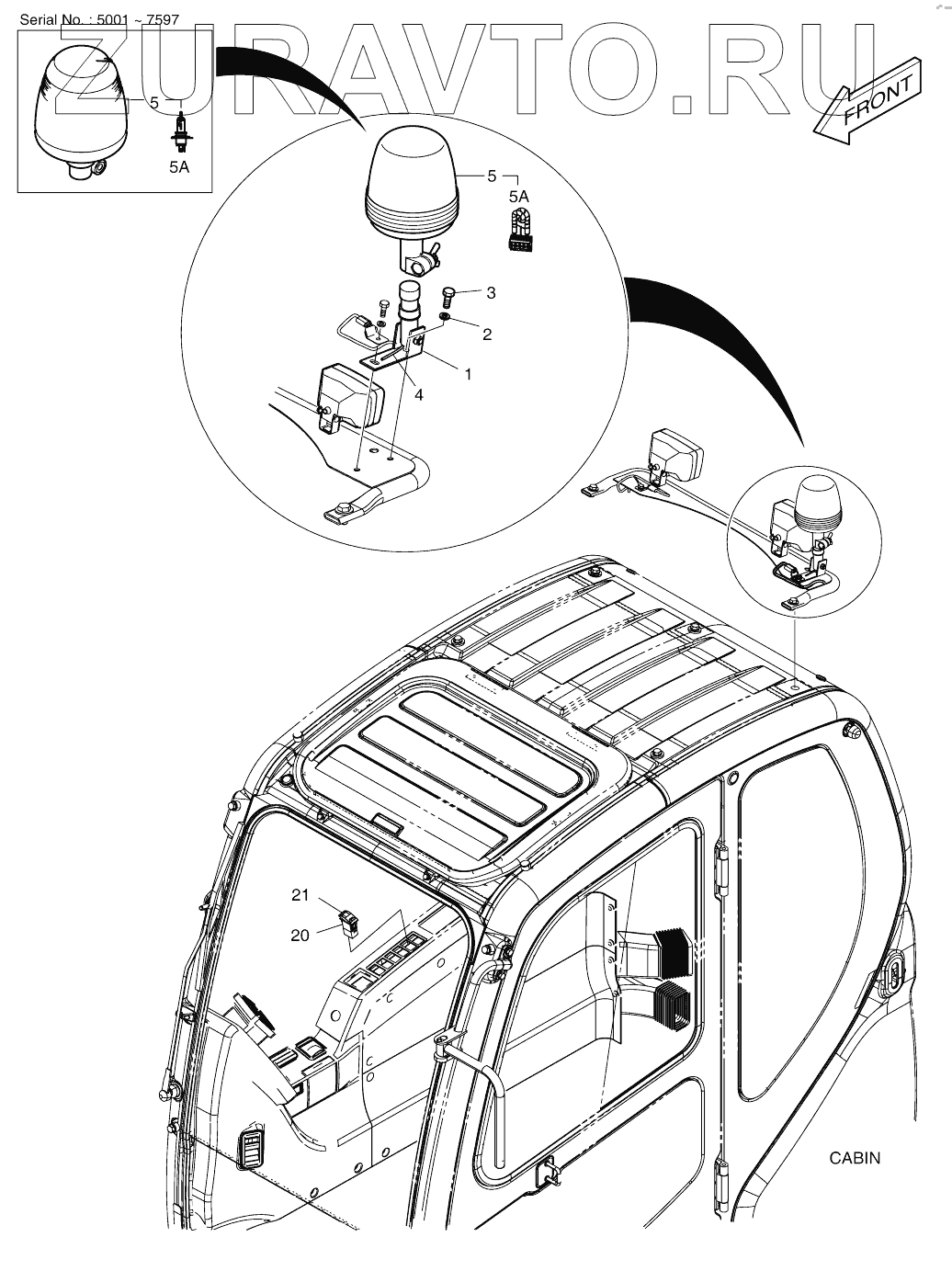 Serial No. : 5001 ~ 7597

ZURAVTO.RU

FRONT

5

5A

5

5A

3

2

1

4

21

20

CABIN