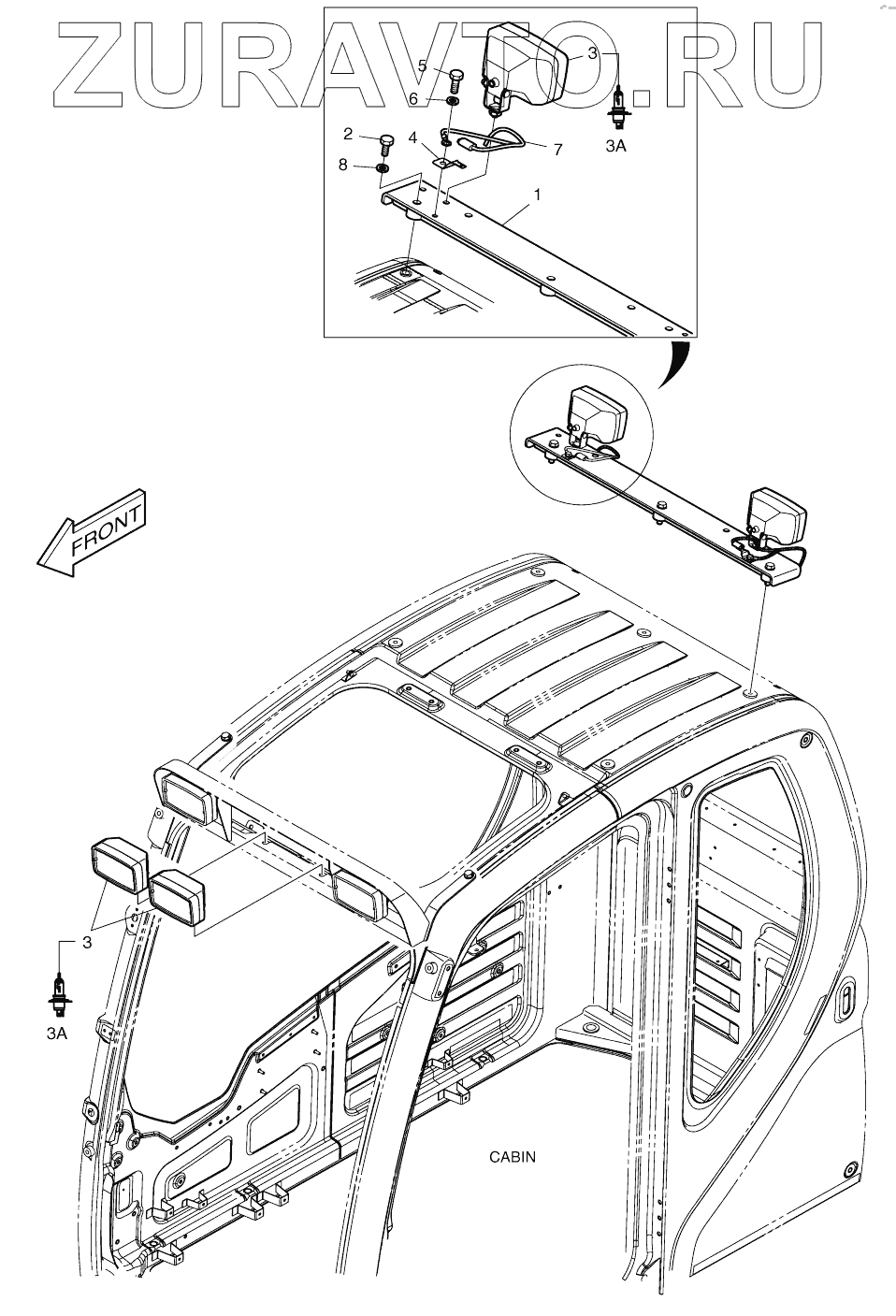 ZURAVTO.RU

5
3
6
3A
2
4
7
8
1

FRONT

3
3A

CABIN