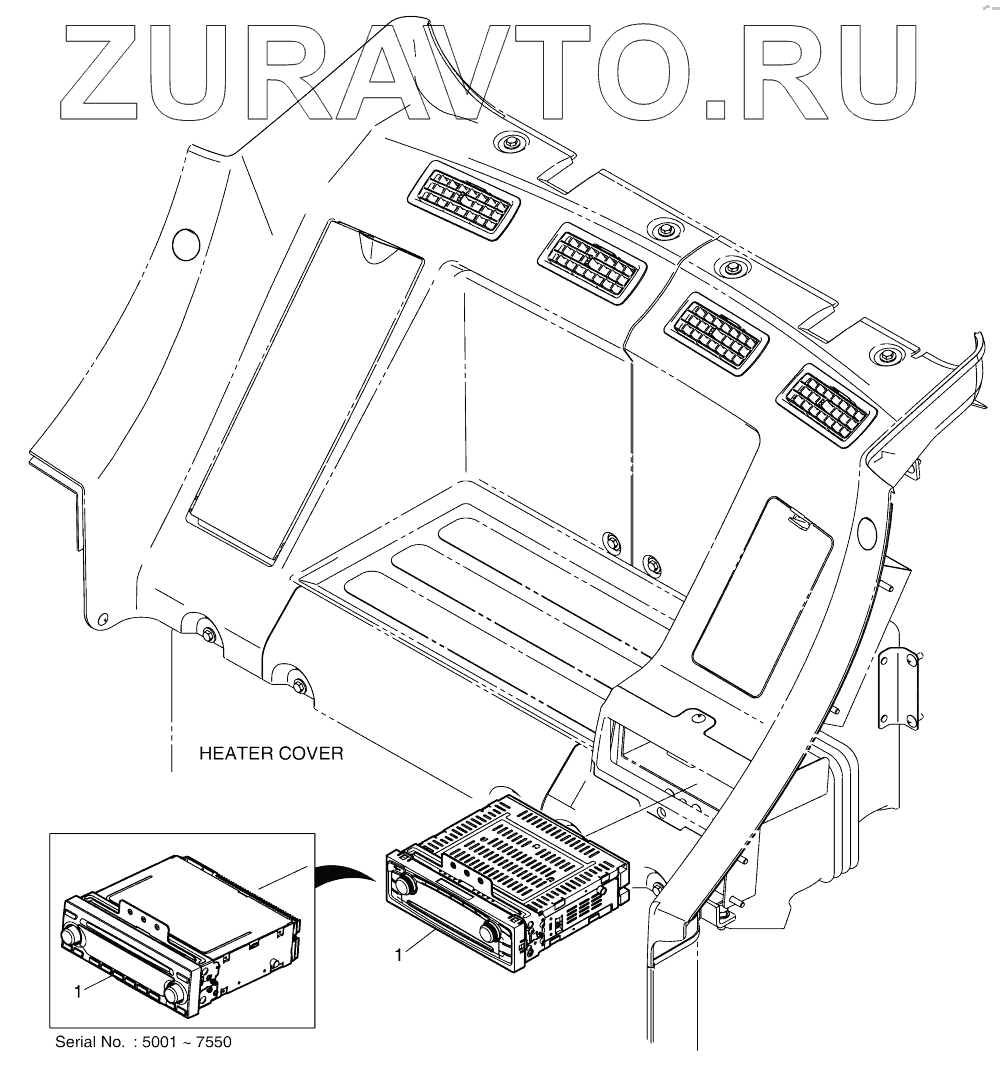 ZURAVTO.RU

HEATER COVER

1

1

Serial No. : 5001 ~ 7550