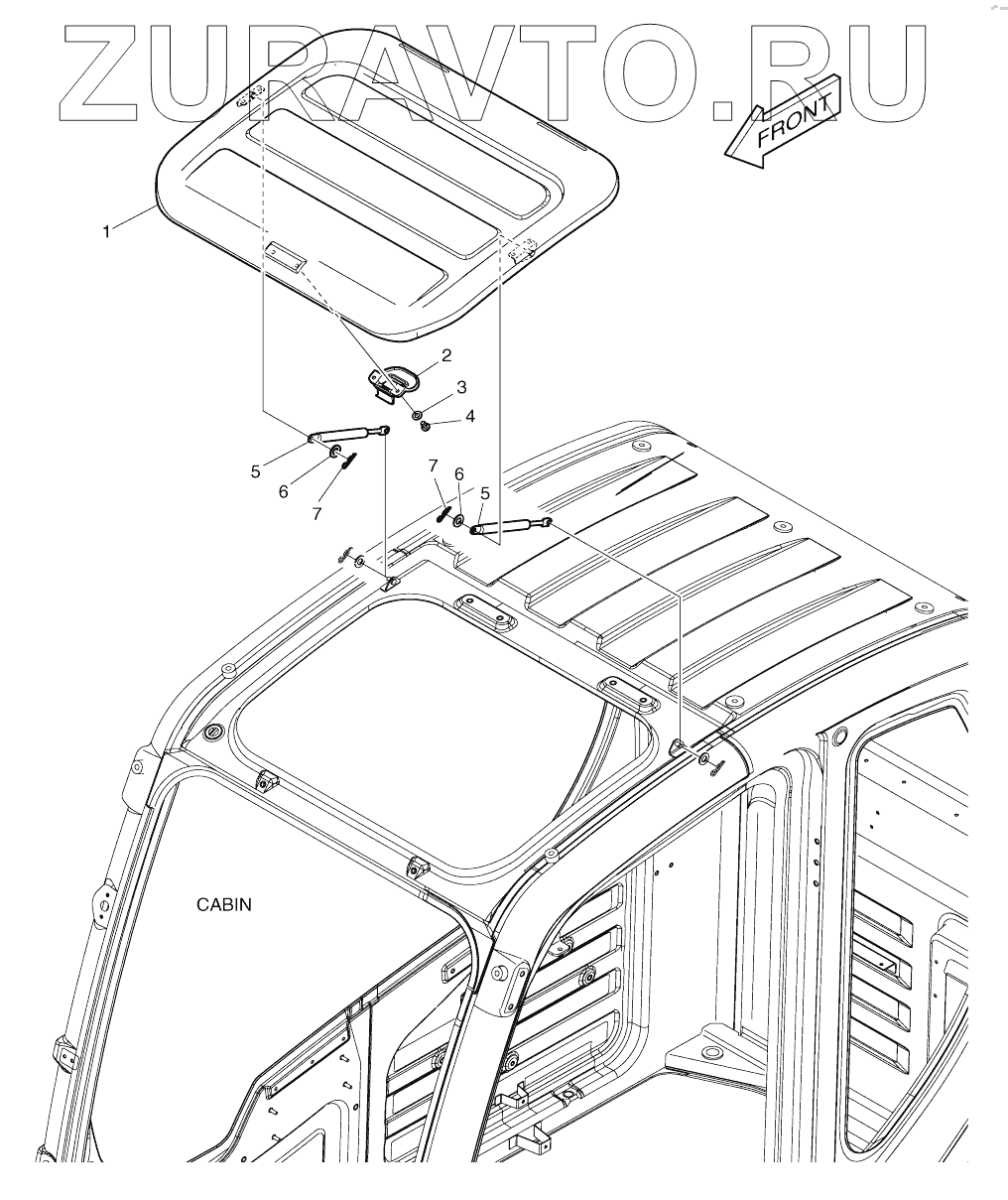 ZURAVTO.RU

FRONT

1

2

3

4

5

6

7

7

6

5

CABIN