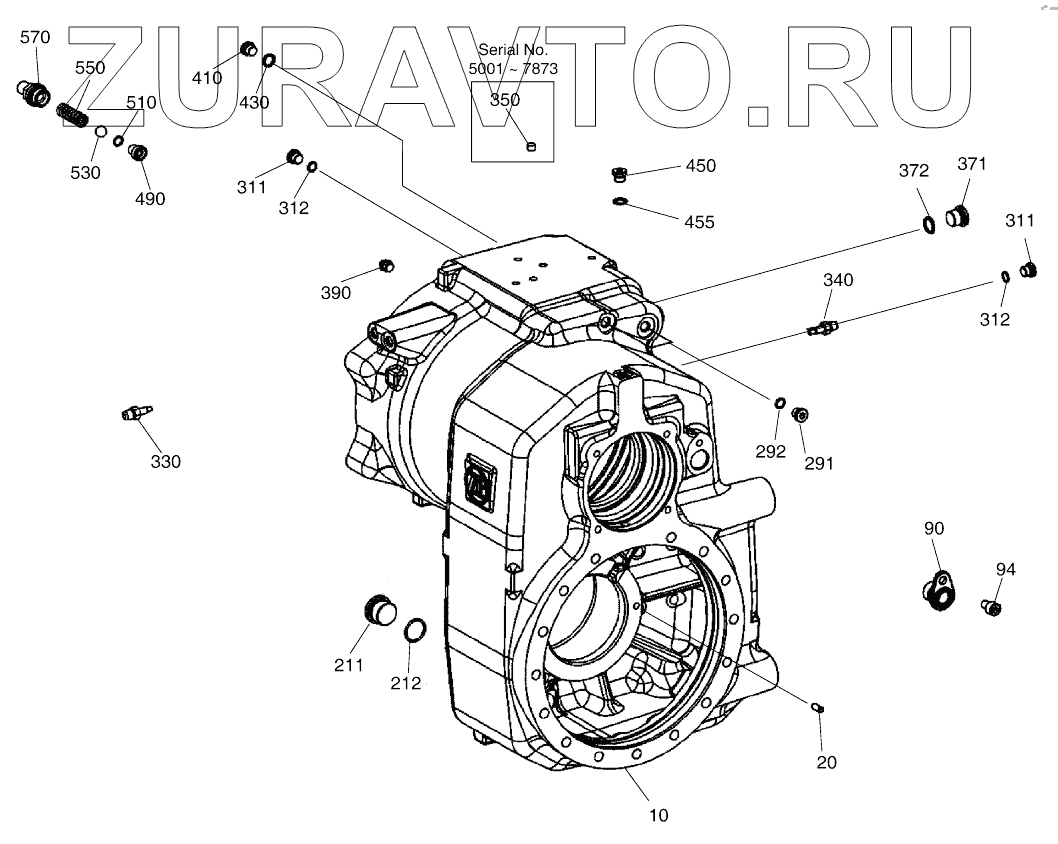 ZURAVTO.RU

570
550
510
530
490
410
430
Serial No.
5001 ~ 7873
350
311
312
450
455
372
371
311
312
390
340
330
292
291
90
94
211
212
20
10