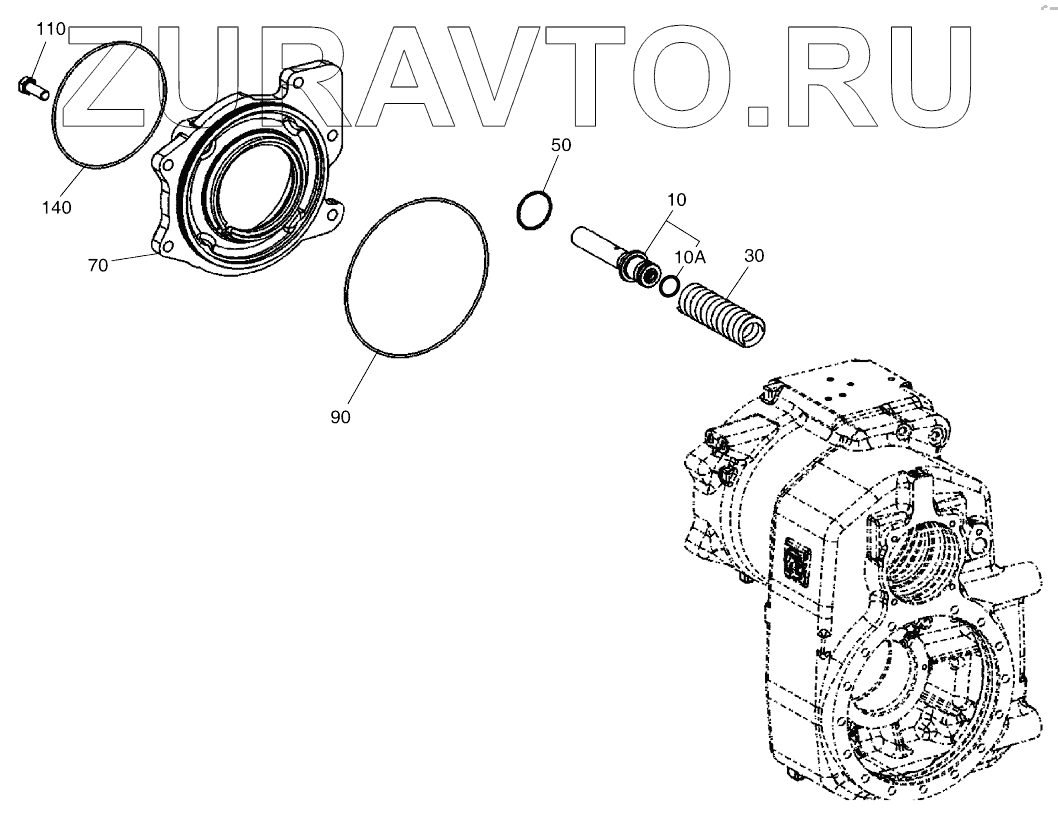 ZURAVTO.RU

110

140

70

50

10

10A

30

90