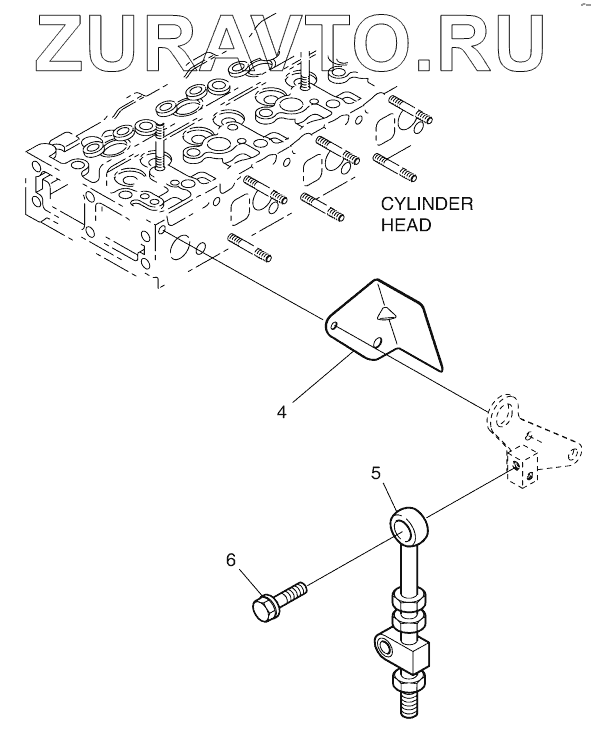 ZURAVTO.RU

CYLINDER HEAD

4

5

6