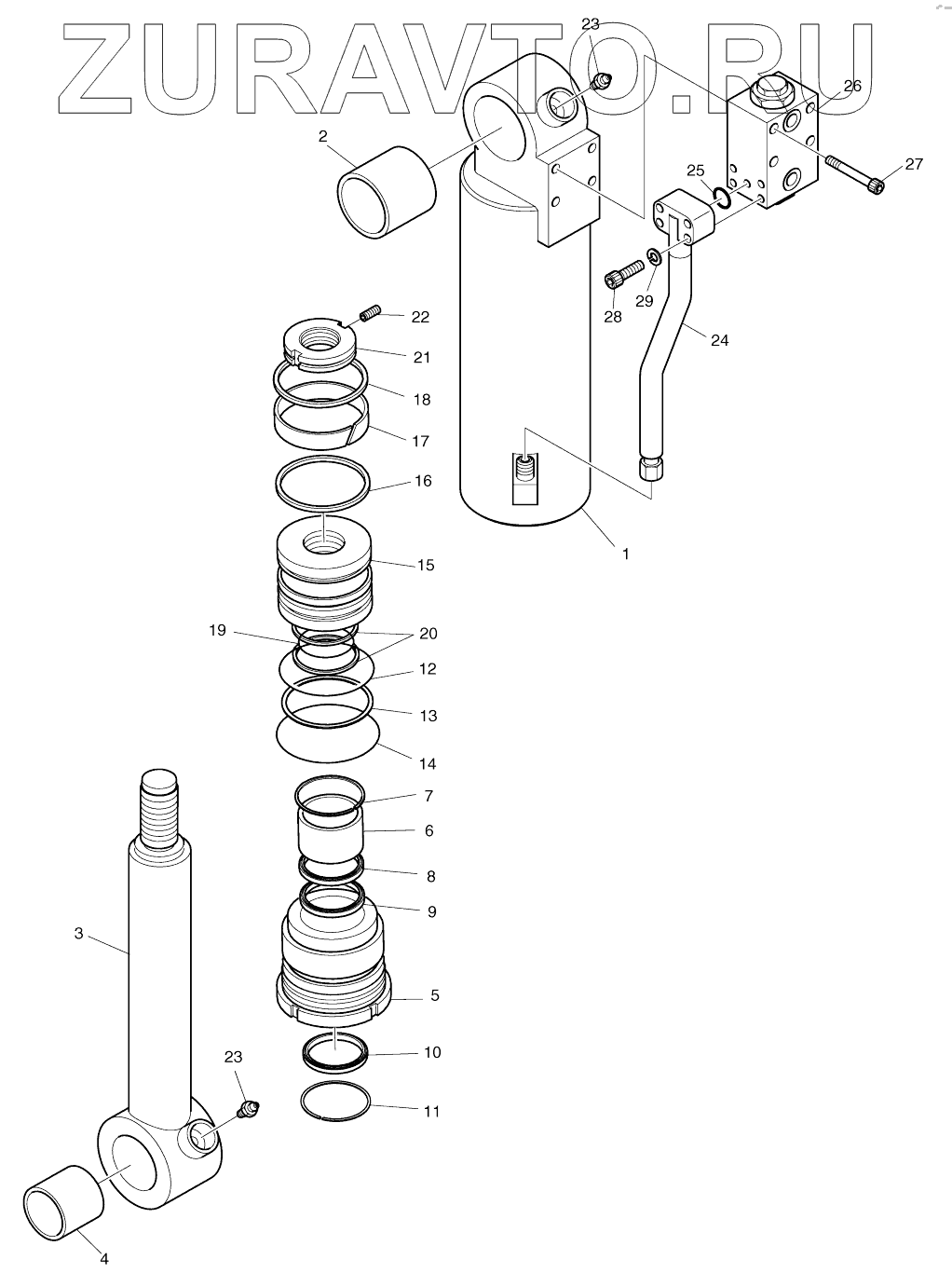 ZURAVTO.RU

23
26
2
25
27
28
29
24
22
21
18
17
16
1
15
19
20
12
13
14
7
6
8
9
3
5
10
23
11
4