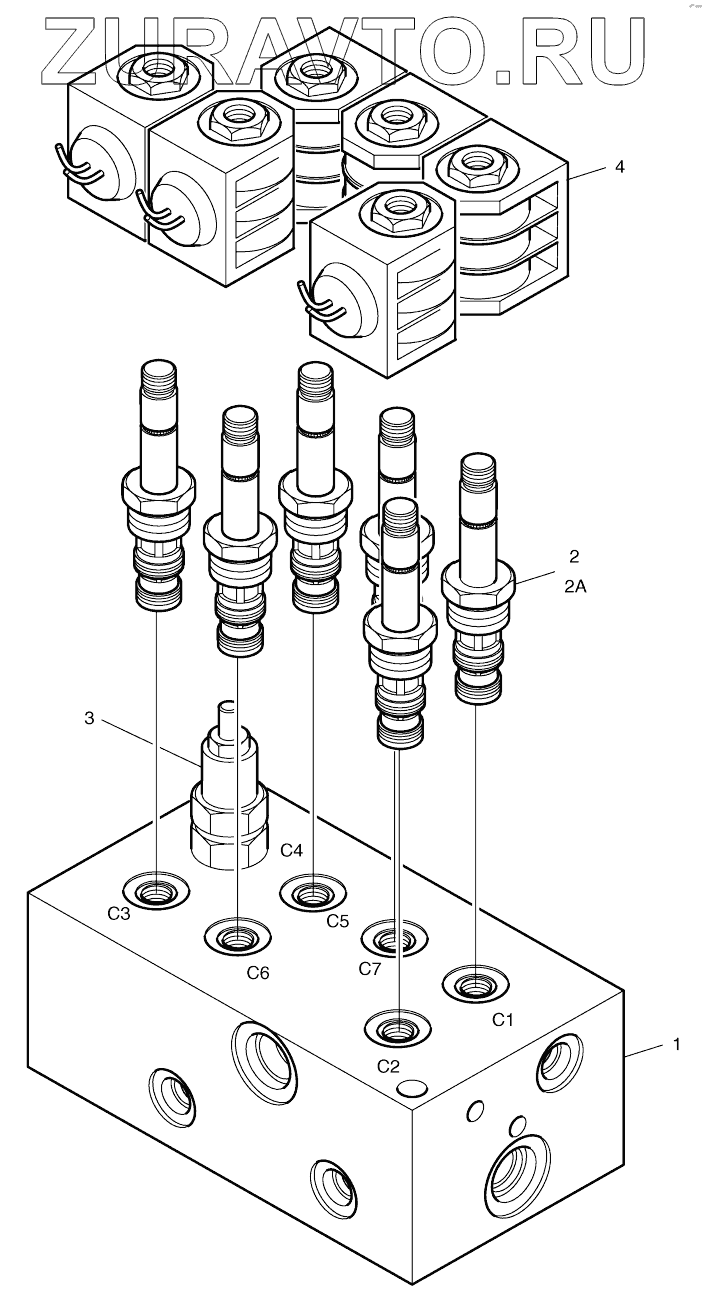 ZURAVTO.RU

4

2
2A

3

C4
C3
C5
C6
C7
C1
C2

1