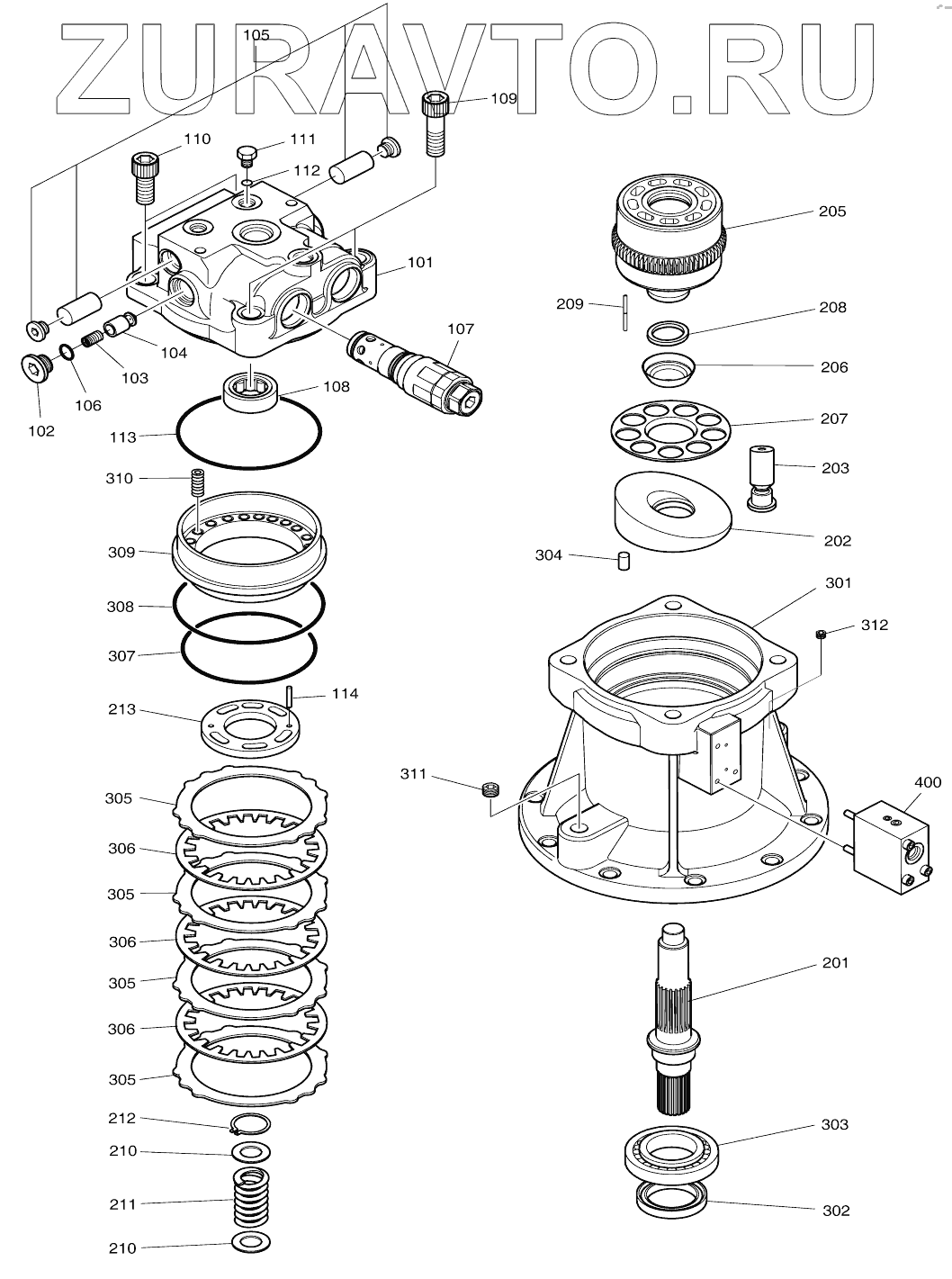 ZURAVTO.RU

105
109
110
111
112
101
107
104
103
106
102
108
113
310
309
308
307
114
213
305
306
305
306
305
306
305
212
210
211
210
205
209
208
206
207
203
202
304
301
312
311
400
201
303
302