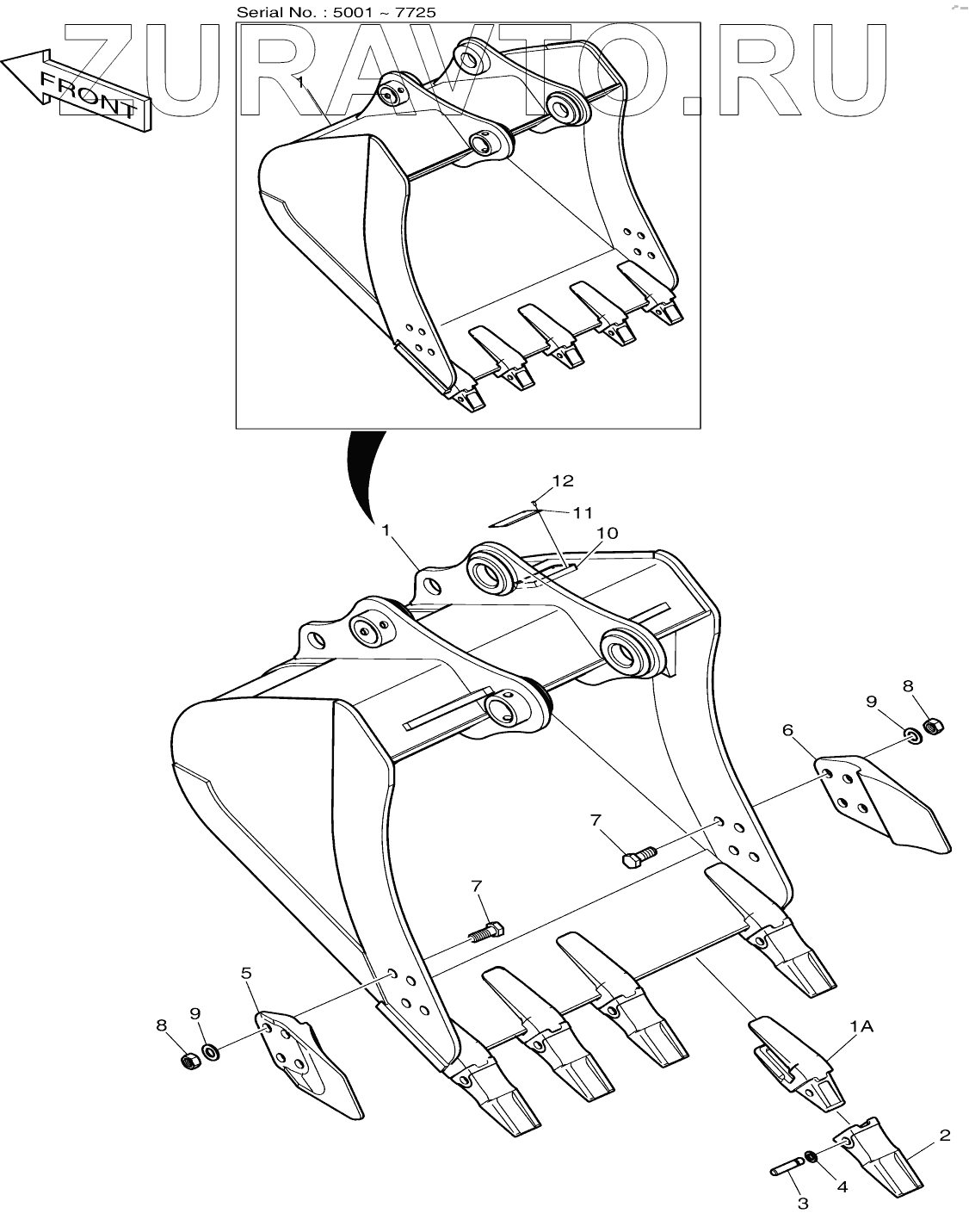 Serial No. : 5001 ~ 7725

ZURAVTO.RU

FRONT

1

12
11
10
1

9
8
6

7

7

5
8
9

1A

2
4
3