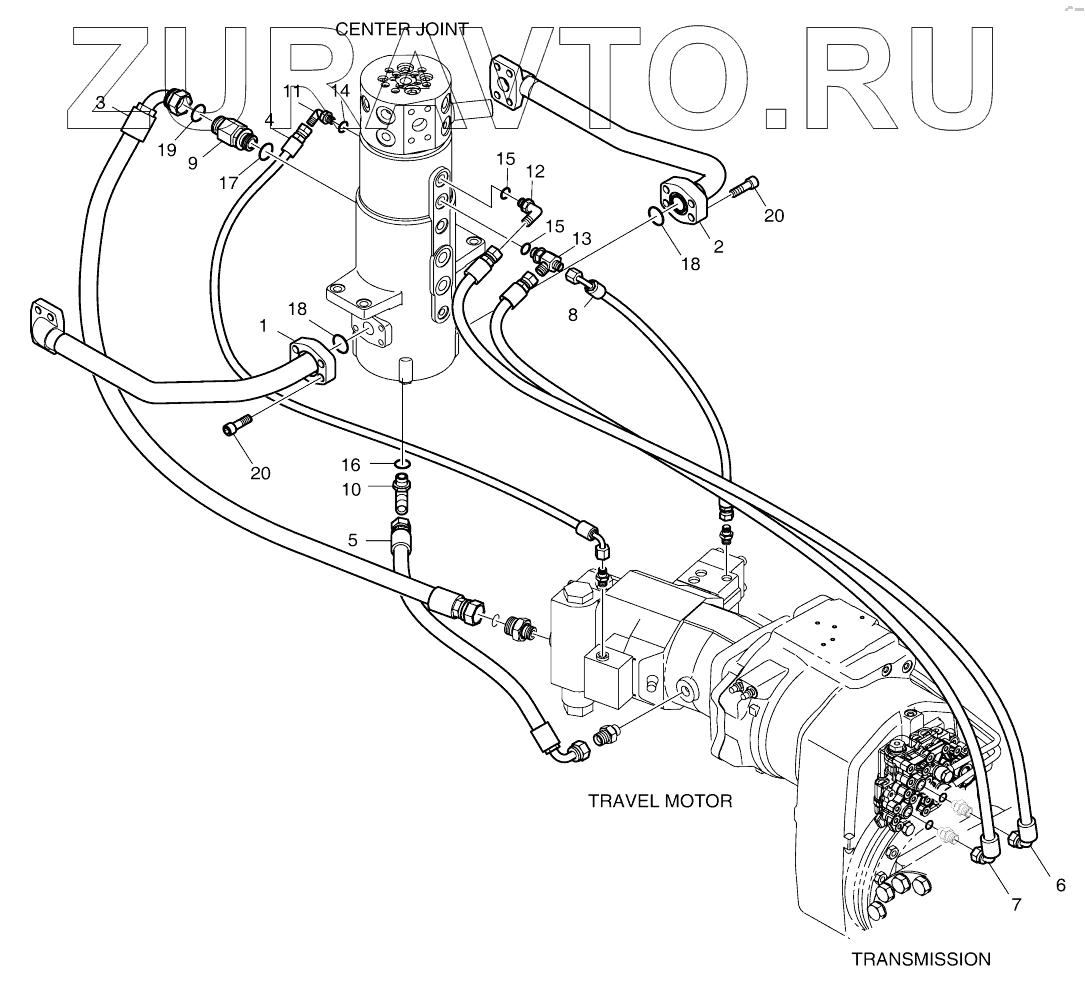 ZURAVTO.RU

CENTER JOINT

3
11
14
4
19
9
17
15
12
15
13
20
2
18
8
18
1
20
16
10
5
TRAVEL MOTOR
7
6
TRANSMISSION