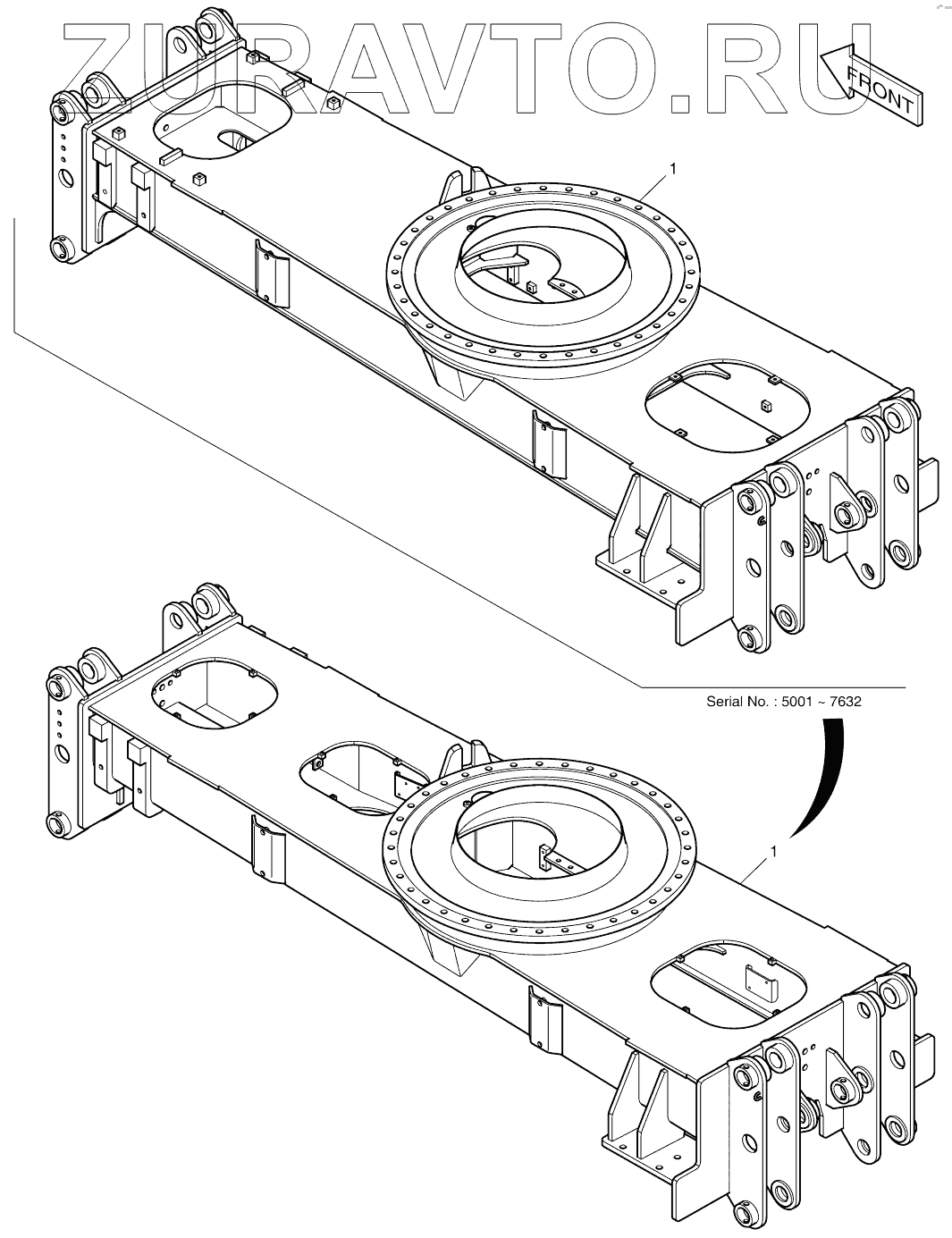 ZURAVTO.RU

FRONT

1

Serial No. : 5001 ~ 7632

1