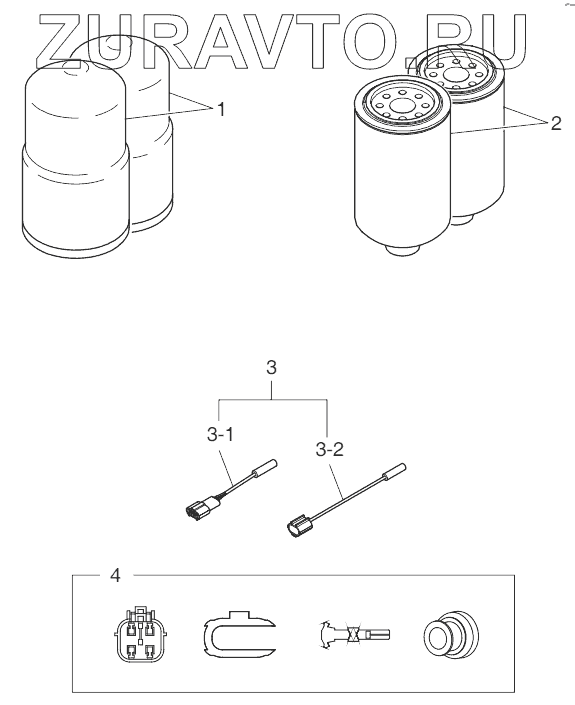 ZURAVTO.RU

1

2

3

3-1

3-2

4