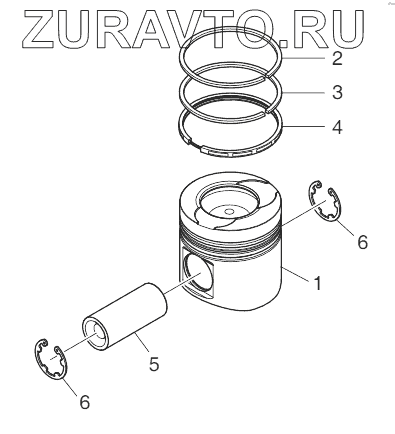 ZURAVTO.RU
2
3
4
6
1
5
6