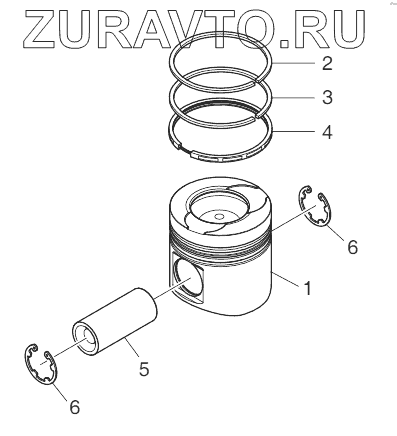 ZURAVTO.RU

2
3
4
6
1
5
6