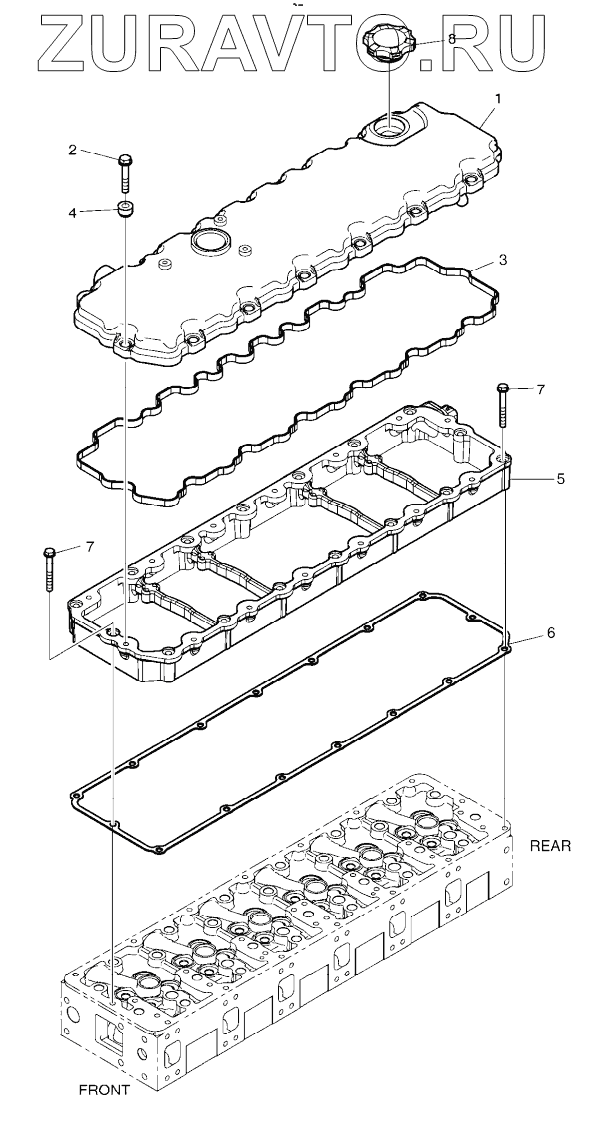 ZURAVTO.RU

8
1
2
4
3
7
5
7
6
REAR
FRONT