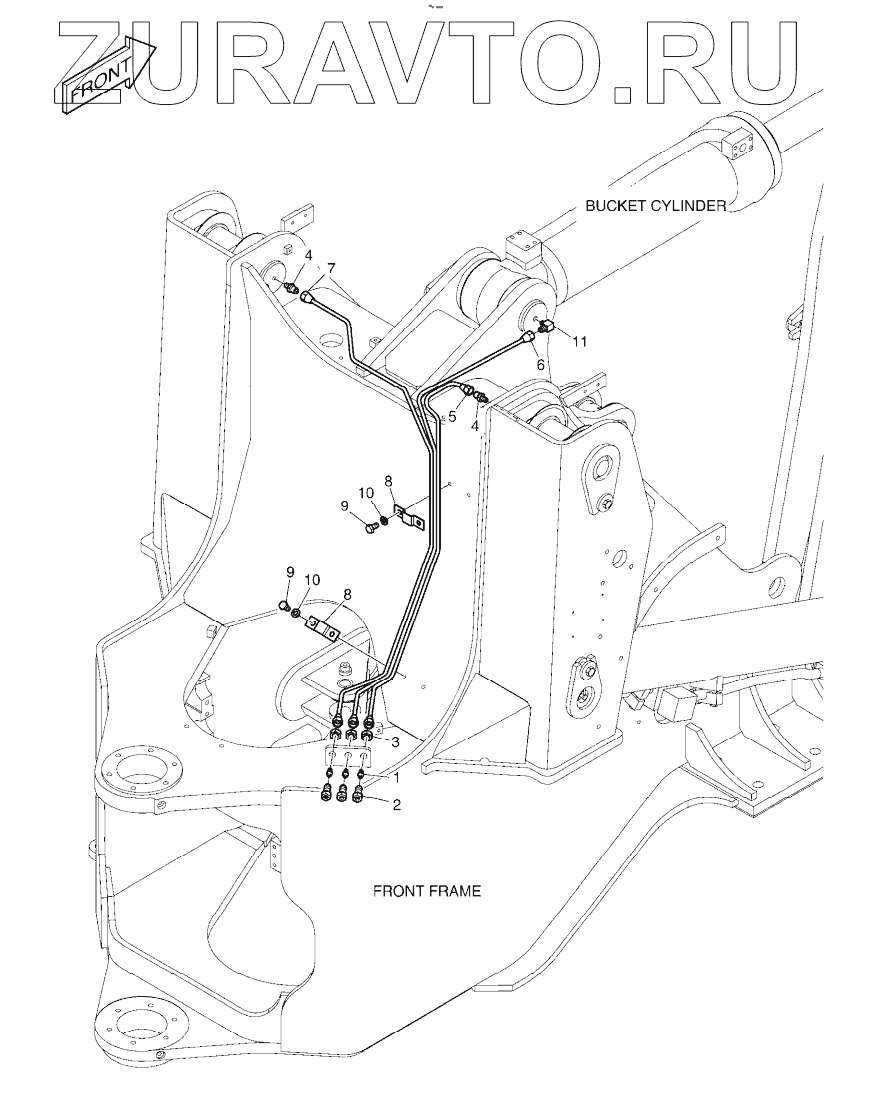 ZURAVTO.RU

FRONT

BUCKET CYLINDER

4
7
11
6
5
4
8
10
9
9
10
8
3
1
2

FRONT FRAME