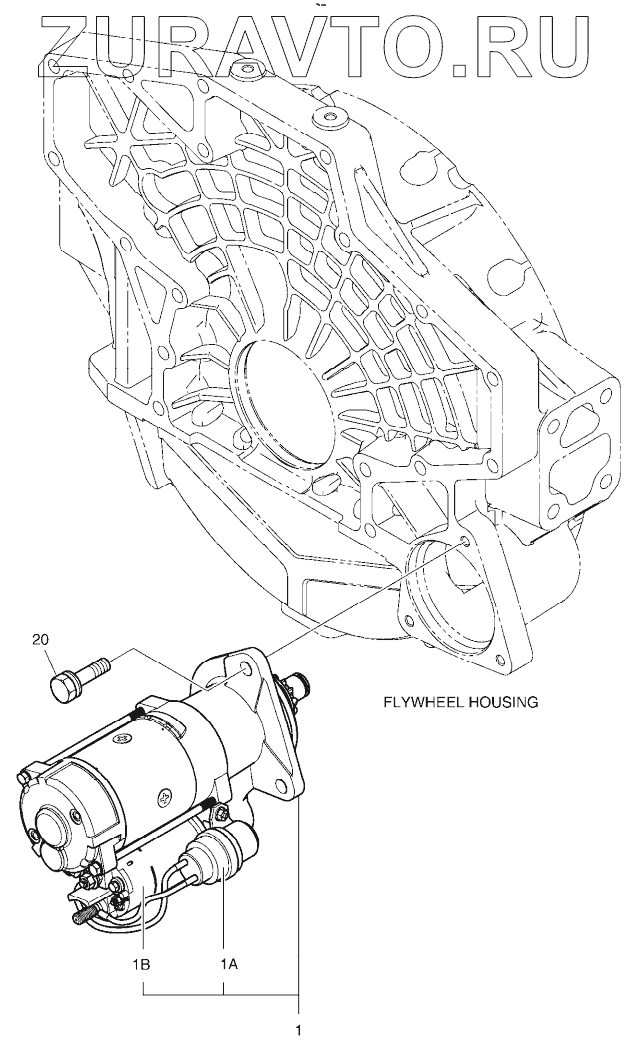 ZURAVTO.RU

20

FLYWHEEL HOUSING

1B

1A

1