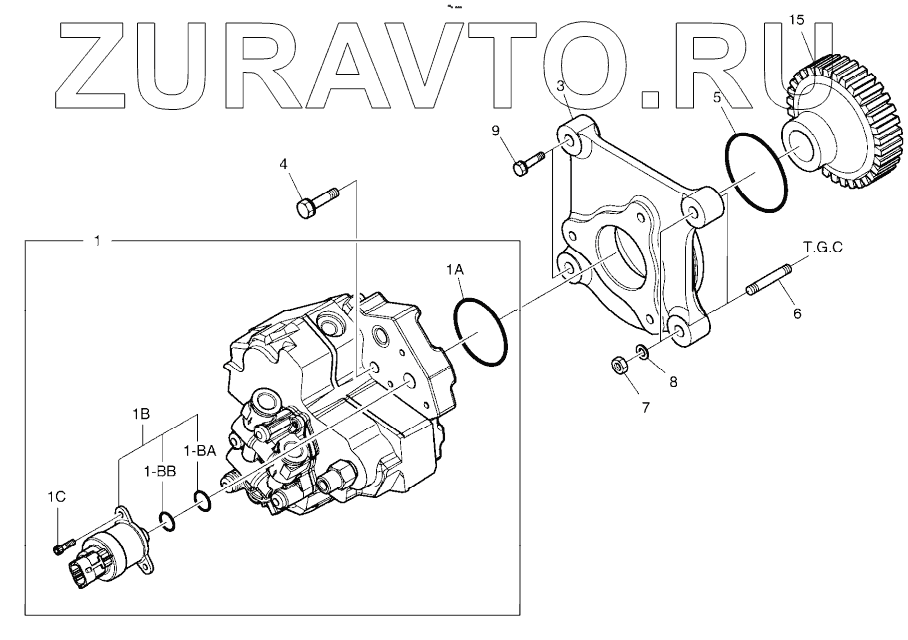 ZURAVTO.RU

15
3
5
9
4
1
1A
T.G.C
6
8
7
1B
1-BA
1-BB
1C