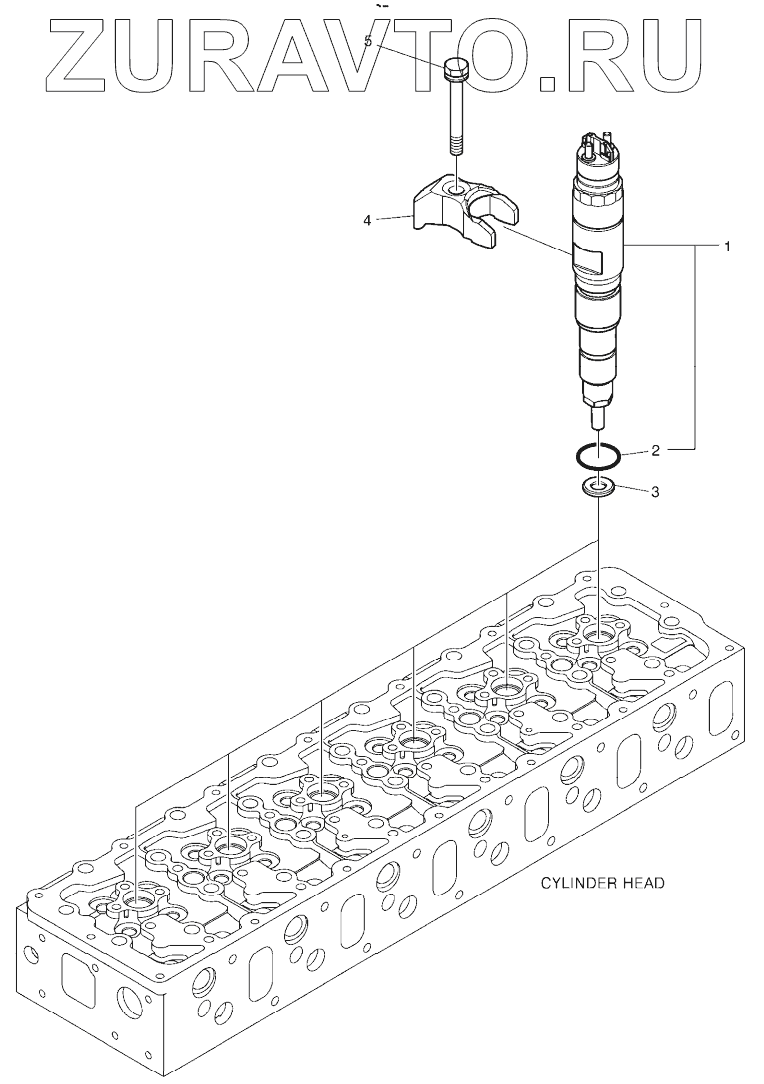 ZURAVTO.RU
5
4
1
2
3
CYLINDER HEAD