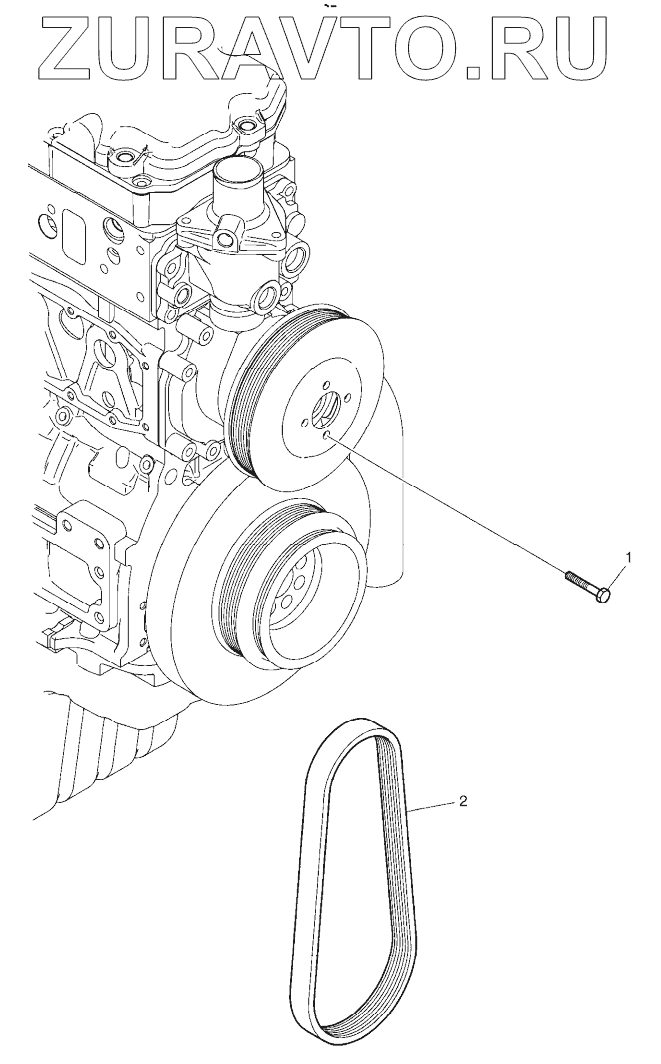 ZURAVTO.RU

1

2