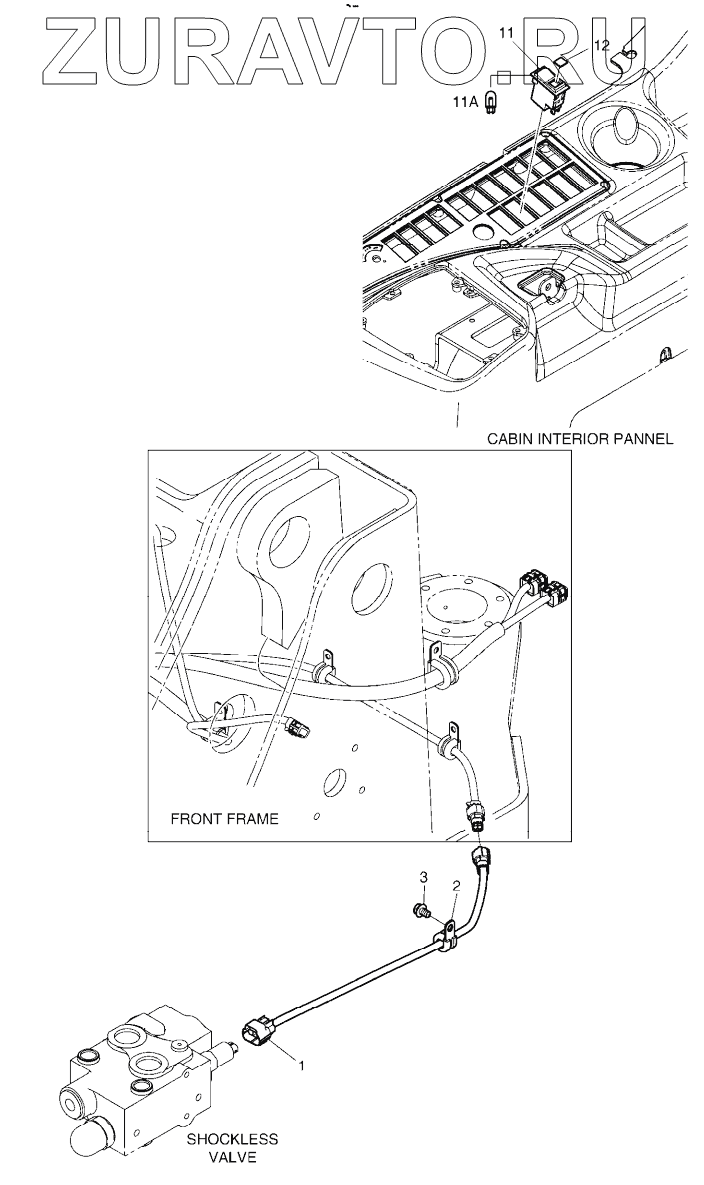 ZURAVTO.RU

11
12
11A

CABIN INTERIOR PANNEL

FRONT FRAME

3
2

1

SHOCKLESS VALVE