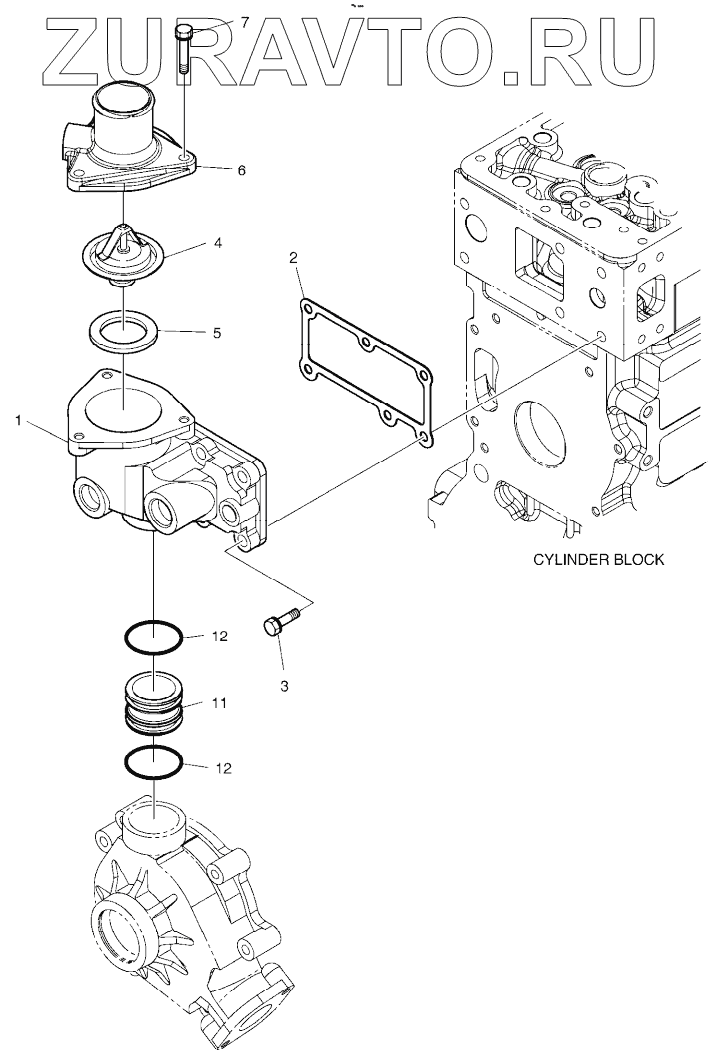 ZURAVTO.RU

7

6

4

2

5

1

CYLINDER BLOCK

12

3

11

12