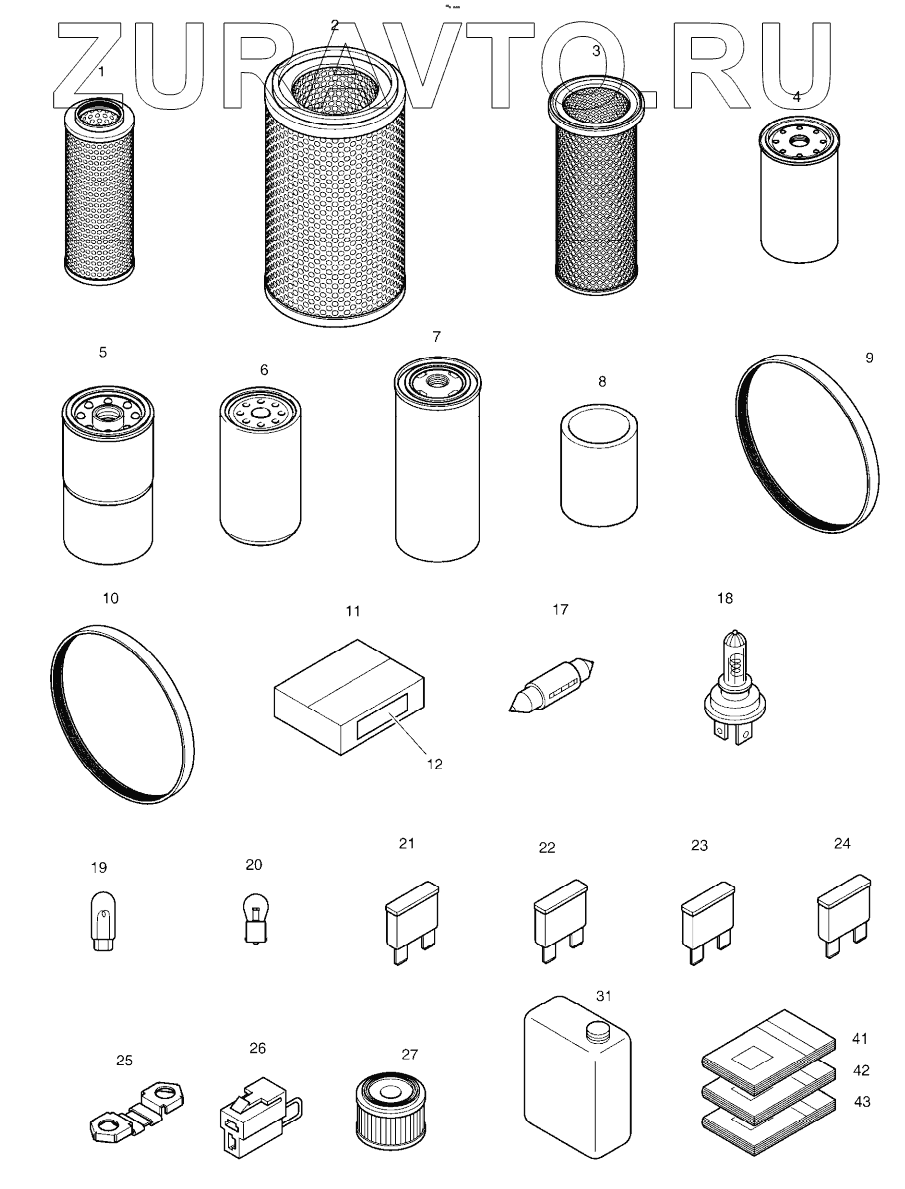 ZURAVTO.RU

1
2
3
4
5
6
7
8
9
10
11
12
17
18
19
20
21
22
23
24
25
26
27
31
41
42
43