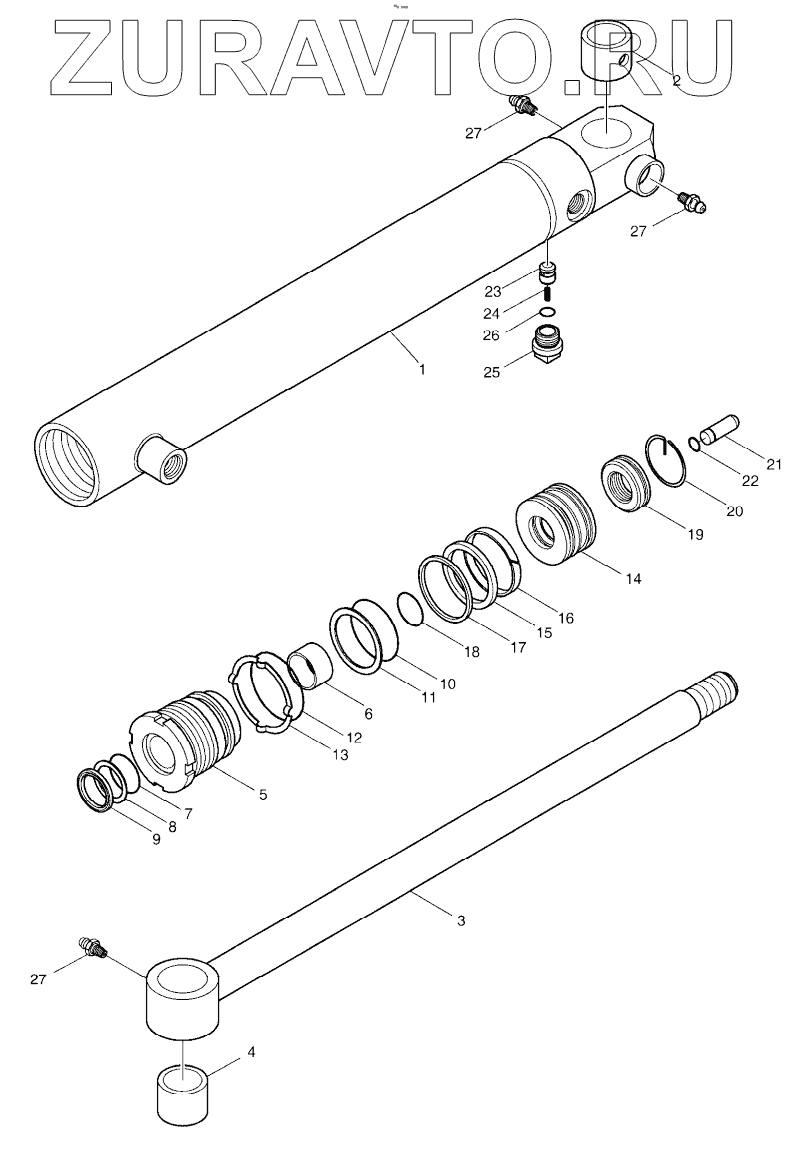 ZURAVTO.RU

2
27
27
23
24
26
25
1
21
22
20
19
14
16
15
17
18
10
11
6
12
13
5
7
8
9
3
27
4