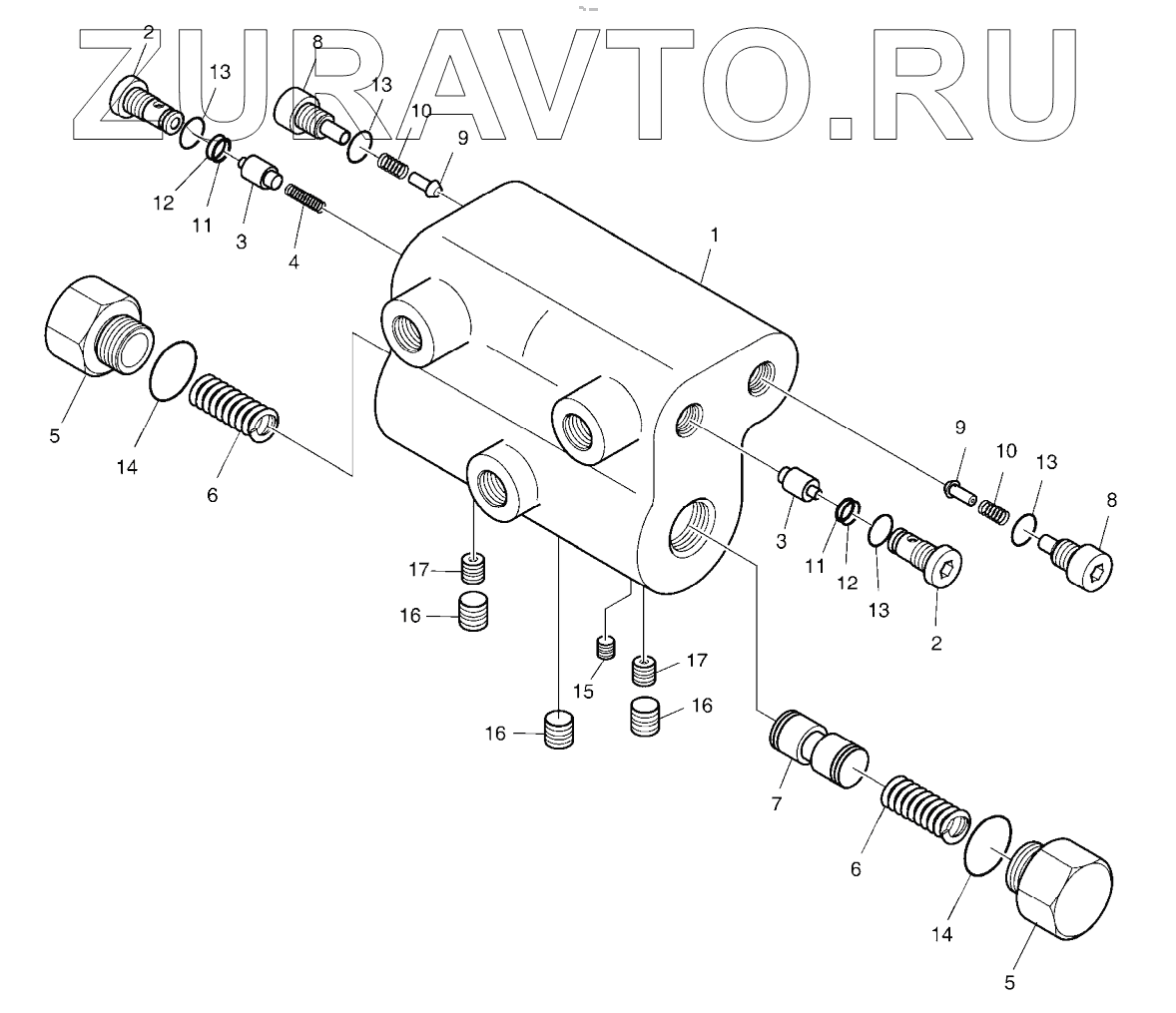 ZURAVTO.RU

2
13
8
13
10
9
12
11
3
4
1
5
14
6
9
10
13
8
3
11
12
13
2
17
16
15
17
16
16
7
6
14
5