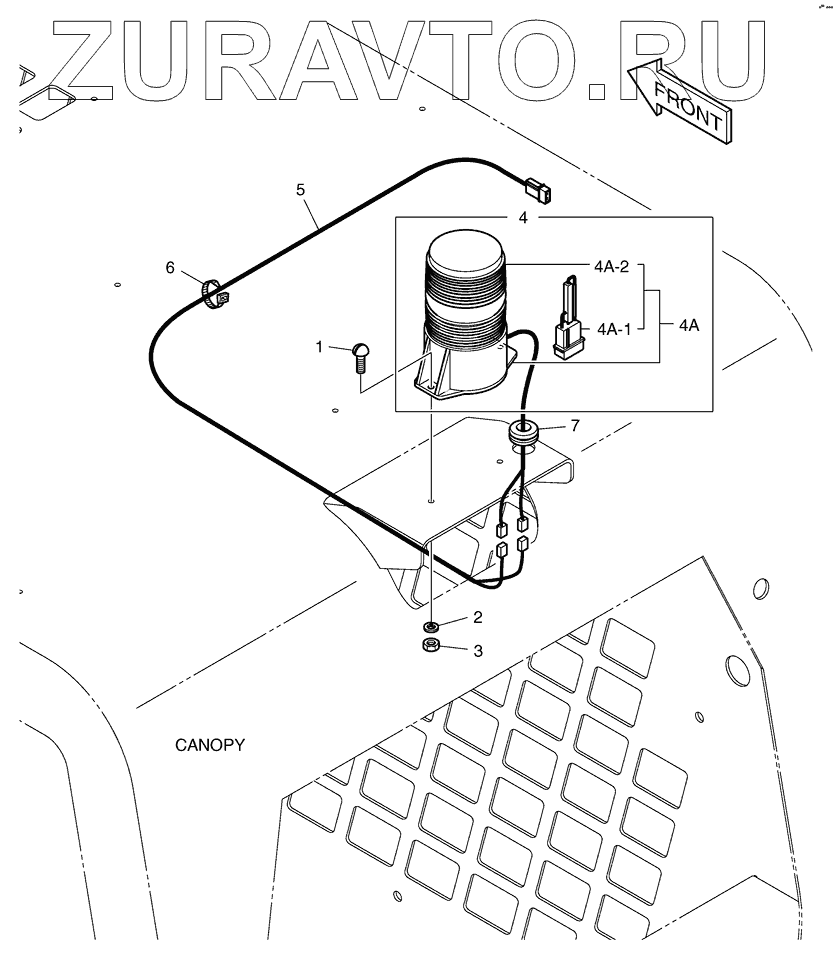 ZURAVTO.RU
FRONT
5
4
6
4A-2
4A-1
4A
1
7
2
3
CANOPY