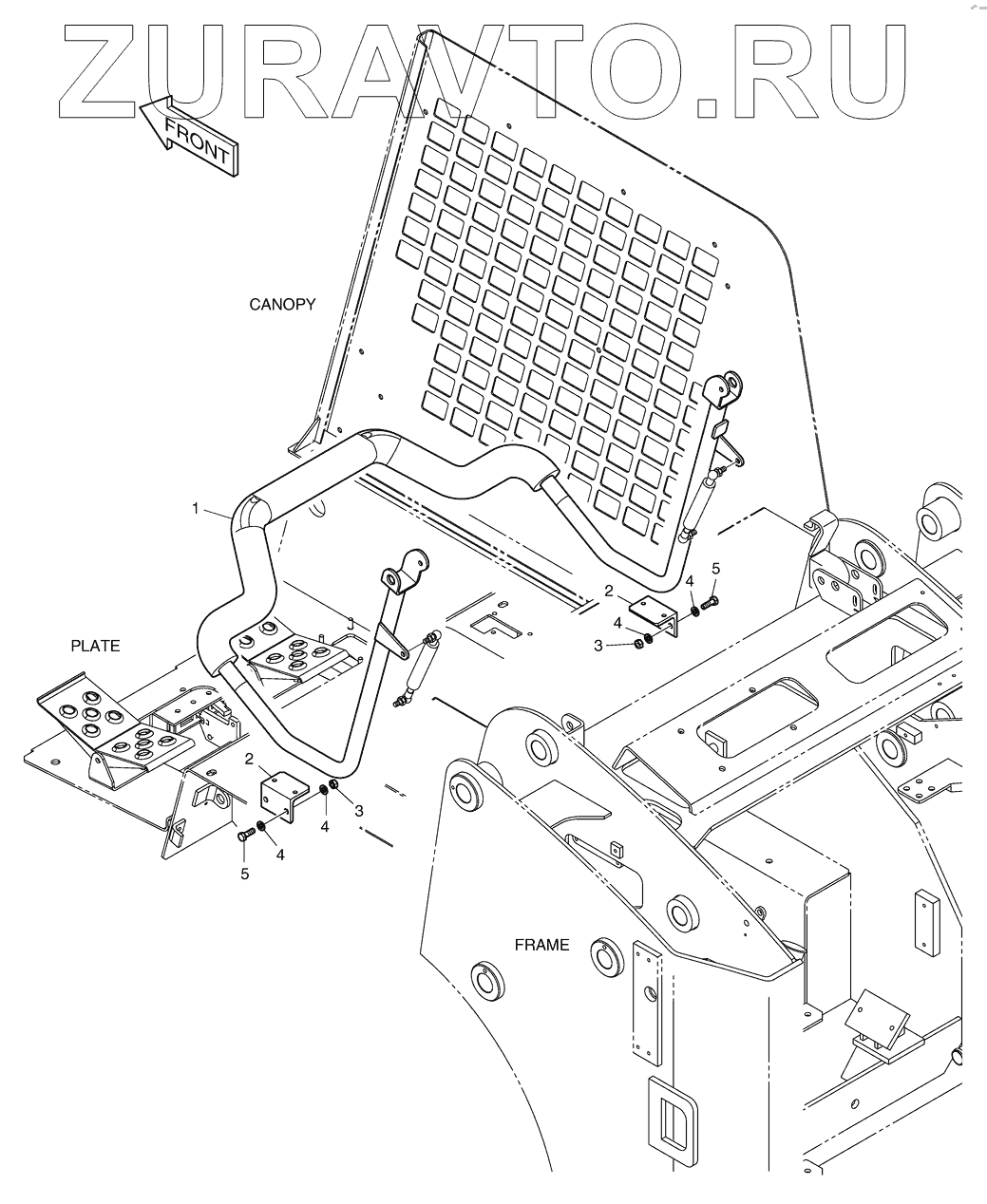 ZURAVTO.RU

FRONT

CANOPY

1

2
4
5
4
3

PLATE

2
3
4
4
5

FRAME