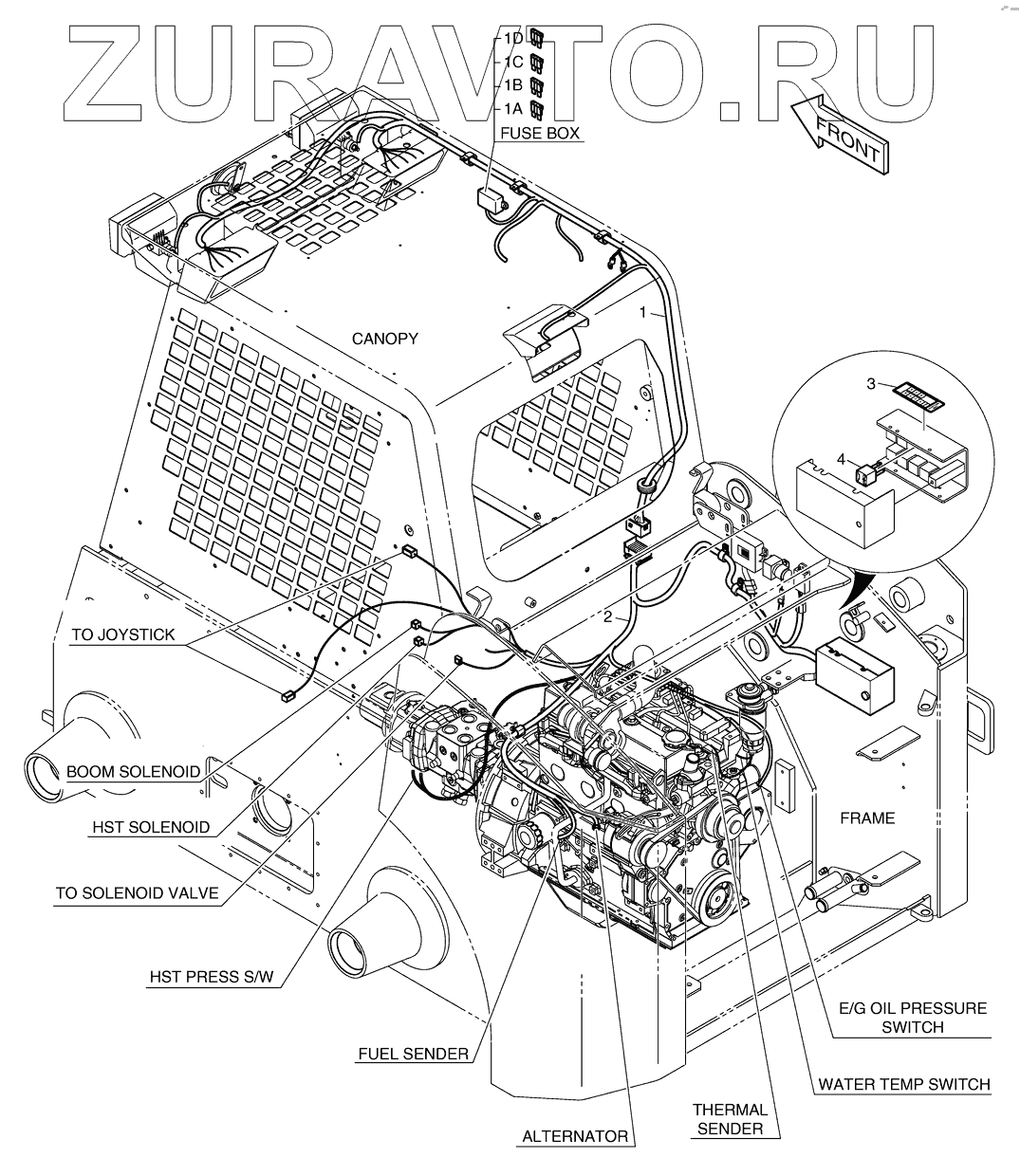 ZURAVTO.RU

1D
1C
1B
1A
FUSE BOX

FRONT

CANOPY

1

3

4

2

TO JOYSTICK

BOOM SOLENOID

HST SOLENOID

TO SOLENOID VALVE

HST PRESS S/W

FUEL SENDER

ALTERNATOR

THERMAL SENDER

WATER TEMP SWITCH

E/G OIL PRESSURE SWITCH

FRAME