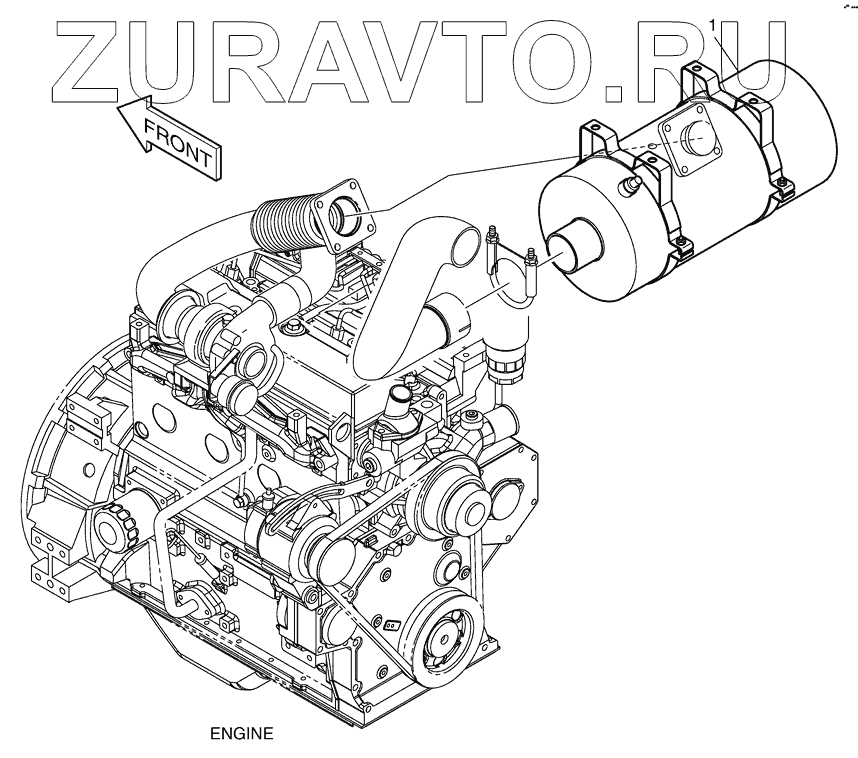 ZURAVTO.RU
1
FRONT
ENGINE