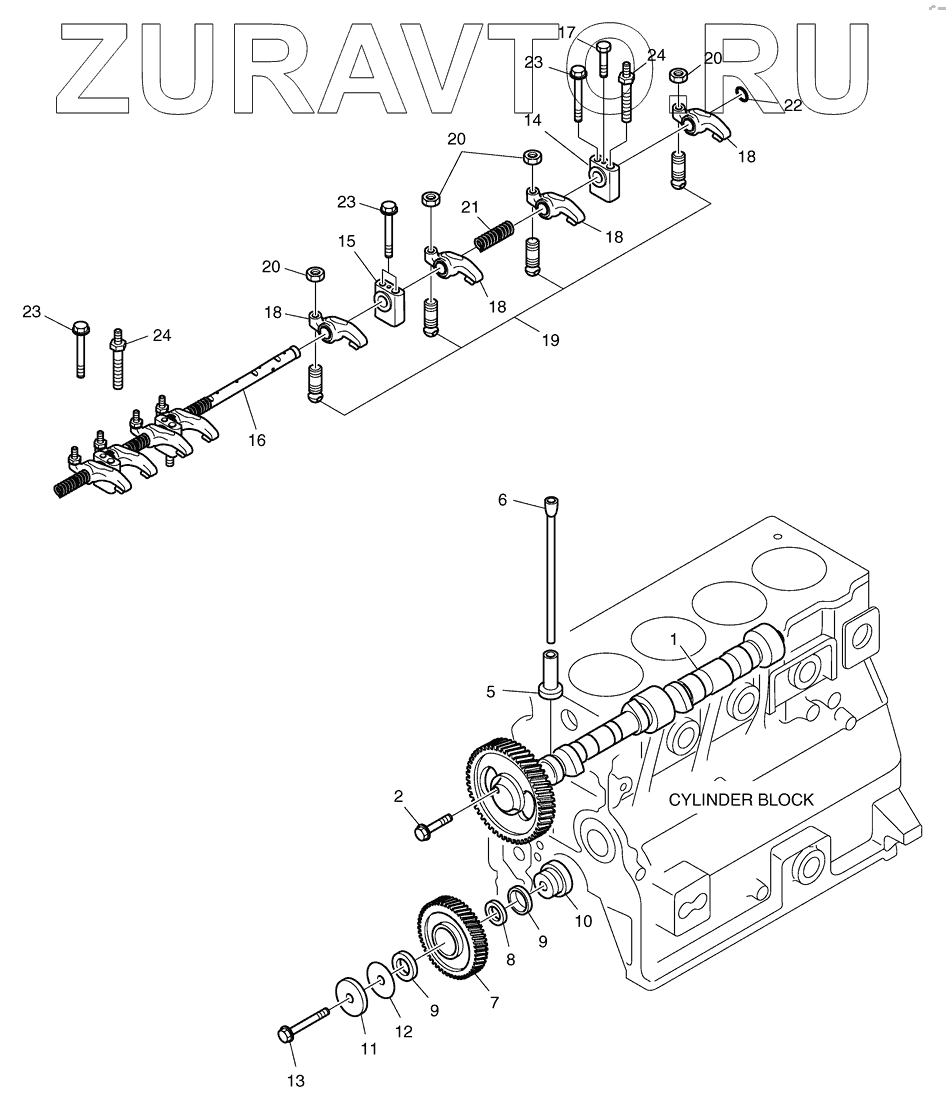 ZURAVTO.RU

17
23
24
20
22
14
18
20
23
21
18
15
20
18
18
19
23
24
16
6
1
5
2
CYLINDER BLOCK
10
9
8
7
9
12
11
13