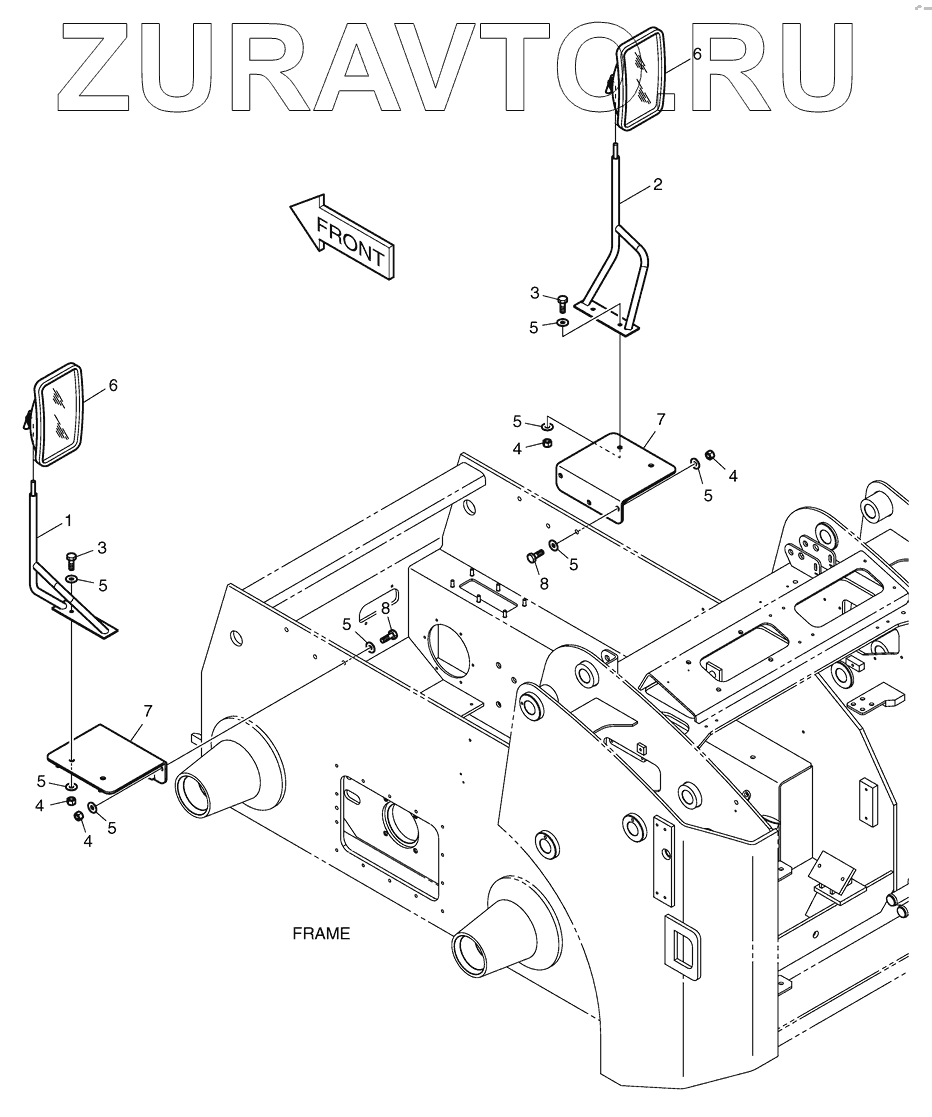 ZURAVTO.RU

6
2
FRONT
3
5
6
5
7
4
4
5
1
3
5
8
5
5
8
7
5
4
5
4

FRAME