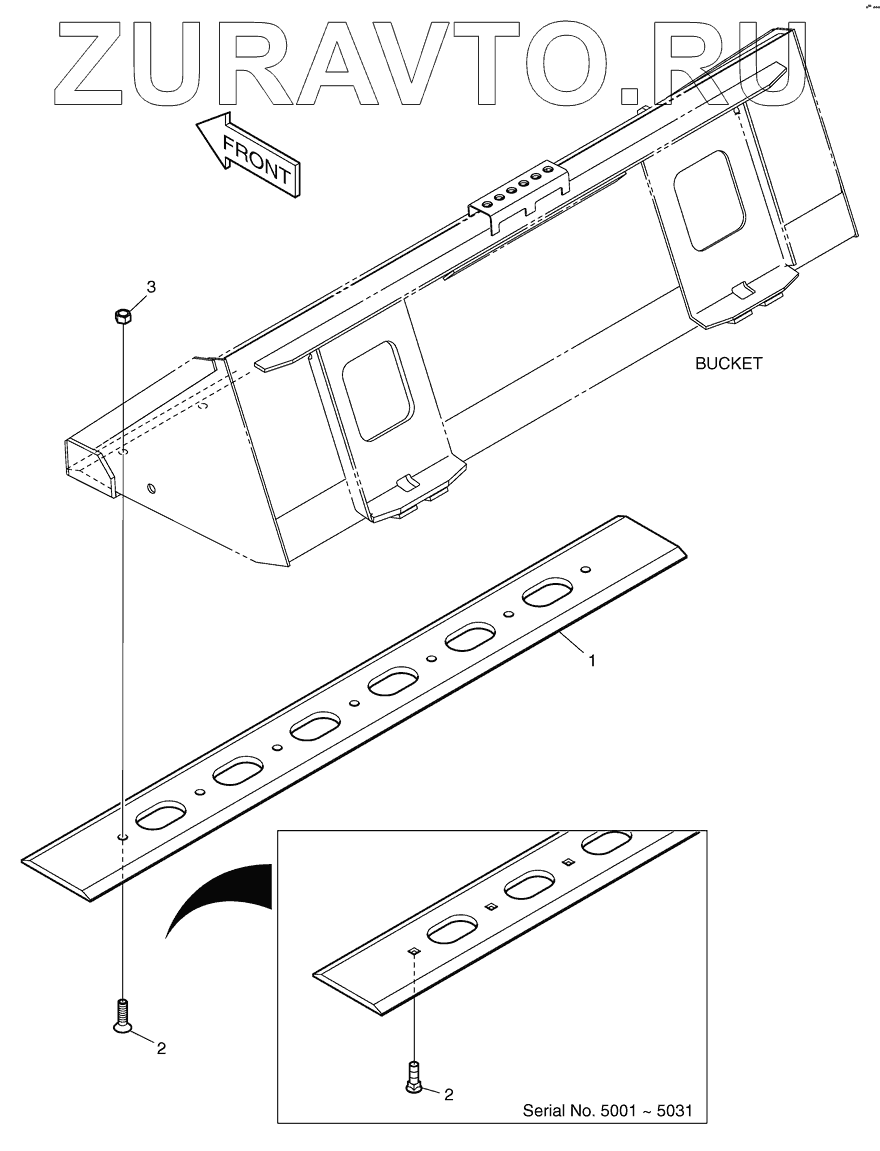 ZURAVTO.RU

FRONT

3

BUCKET

1

2

2

Serial No. 5001 ~ 5031