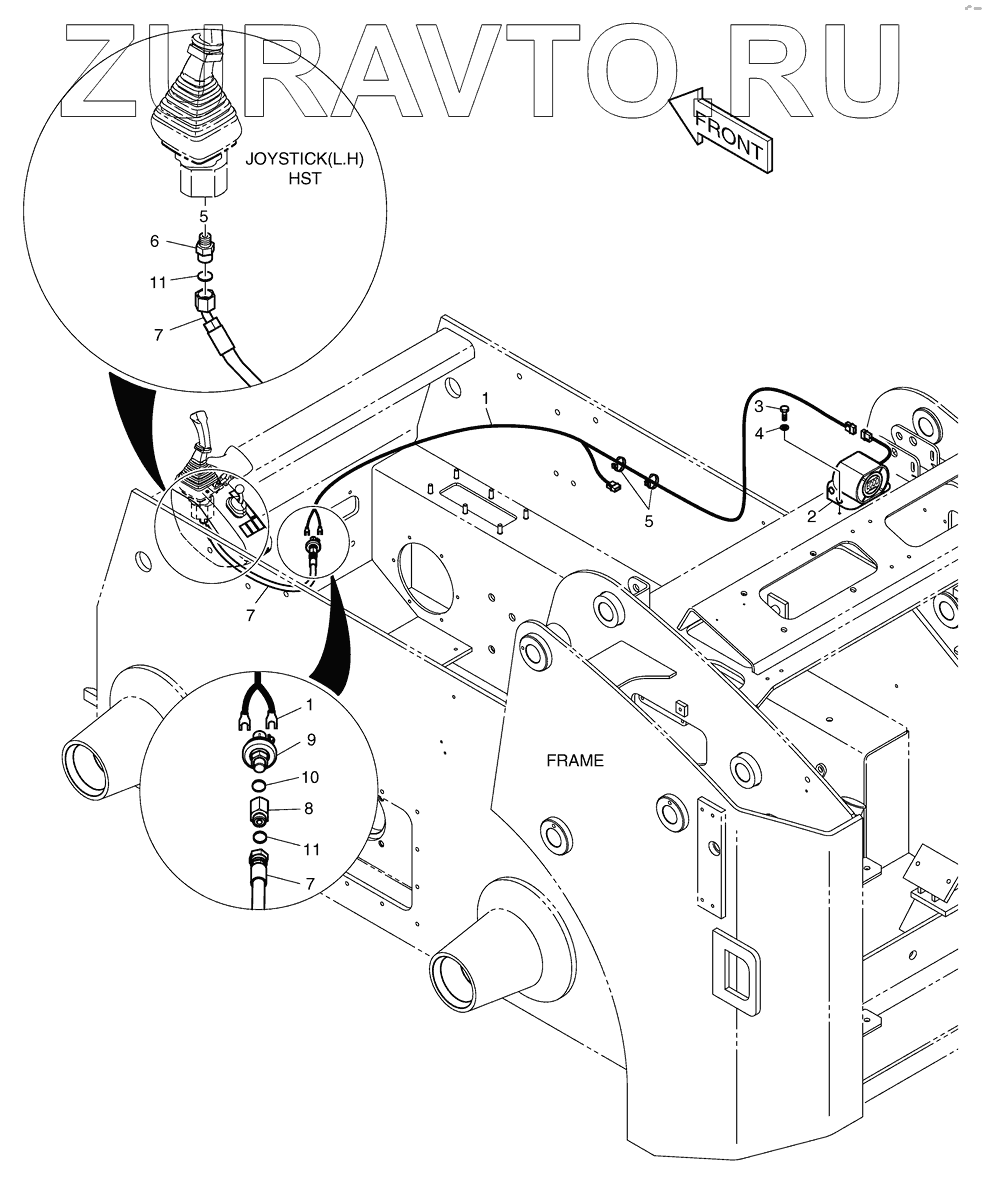 ZURAVTO.RU

FRONT

JOYSTICK(L.H)
HST

5
6
11
7

1
3
4
2
5
7

1
9
10
8
11
7

FRAME