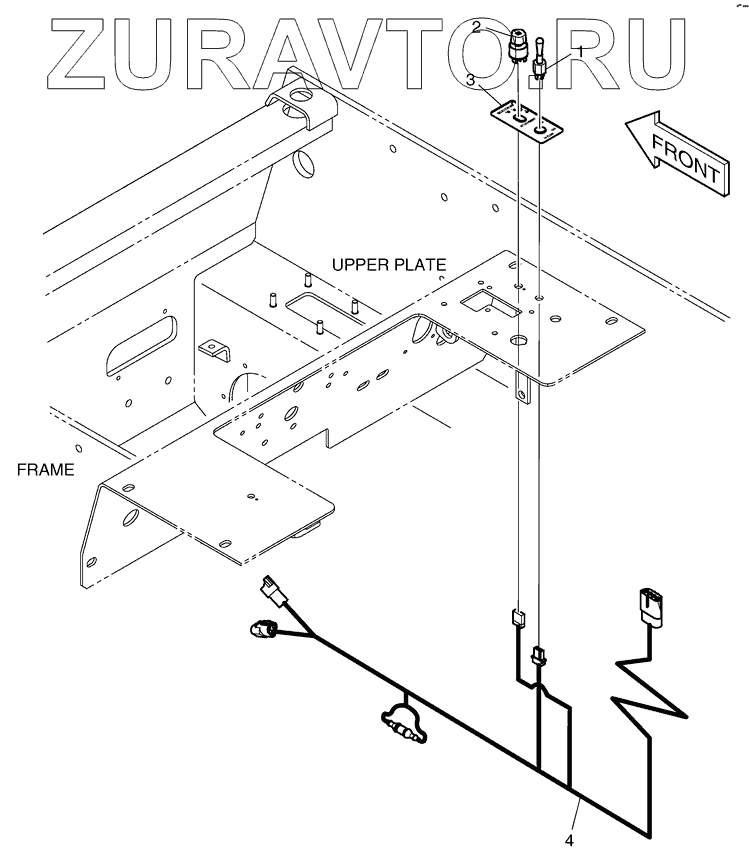 ZURAVTO.RU

2
1
3

FRONT

UPPER PLATE

FRAME

4