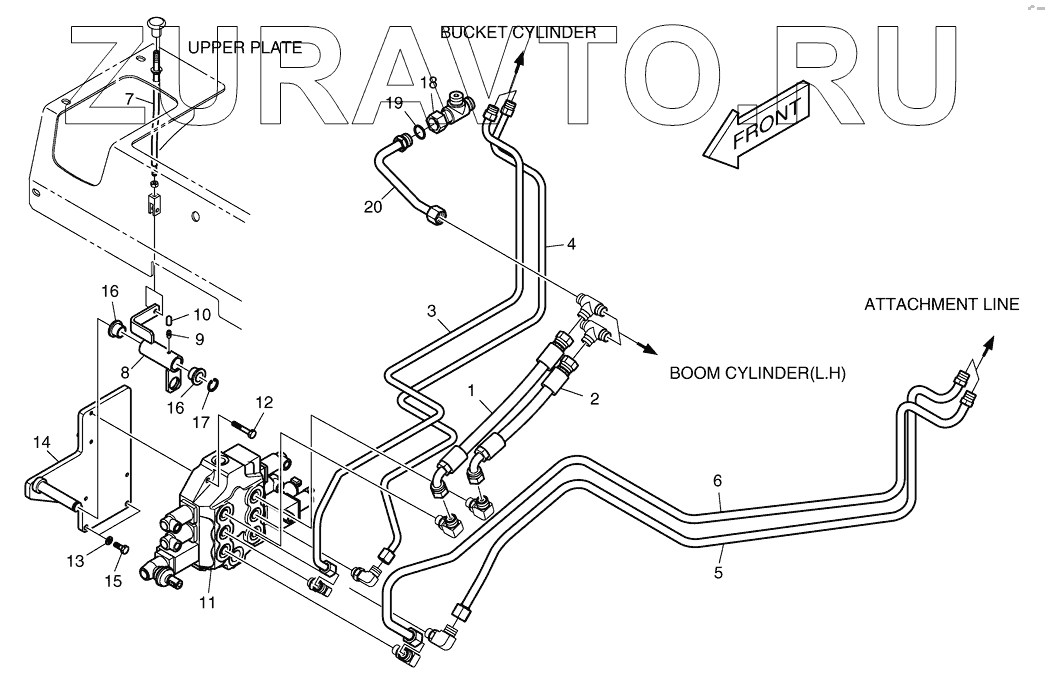 ZURAVTO.RU

UPPER PLATE

BUCKET CYLINDER

FRONT

ATTACHMENT LINE

BOOM CYLINDER(L.H)

7
18
19
20
4
3
1
2
16
10
9
8
16
17
12
14
13
15
11
6
5