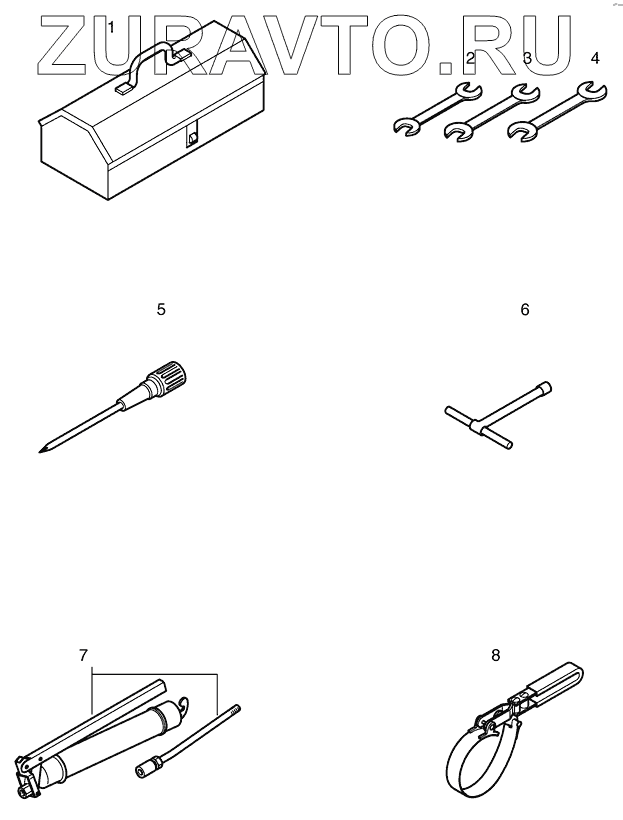 ZURAVTO.RU

1

2 3 4

5

6

7

8