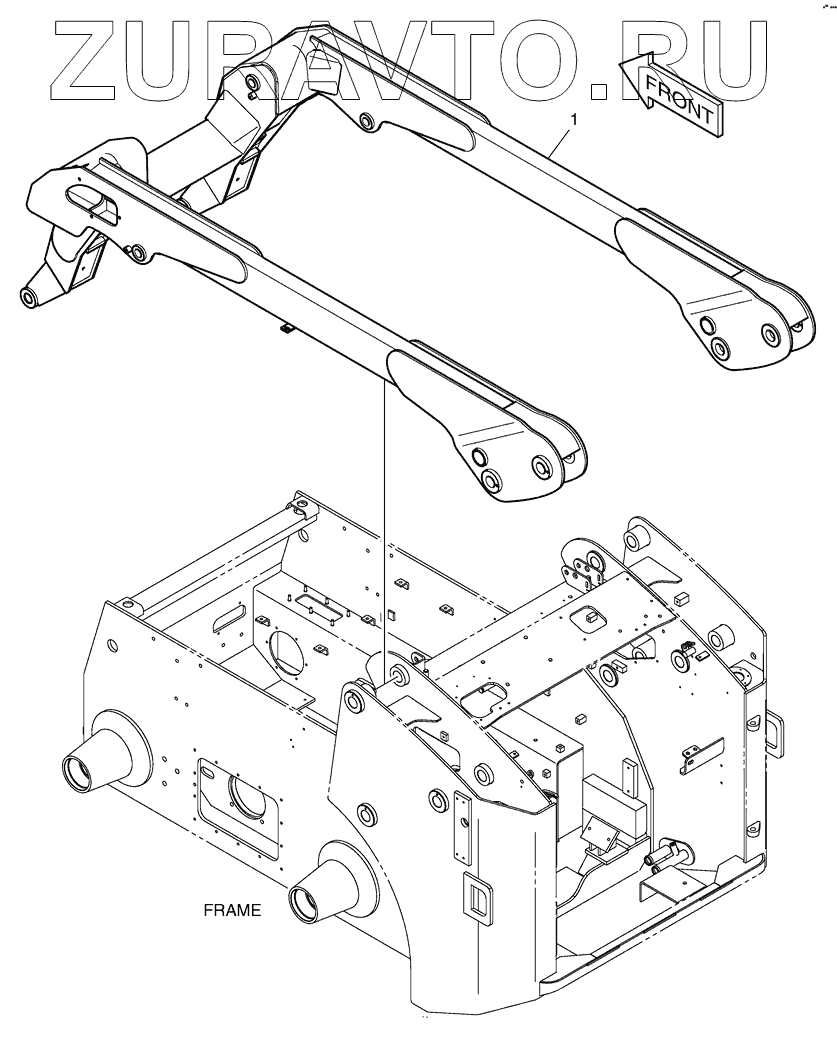 ZUPAVTO.RU

FRONT

1

FRAME