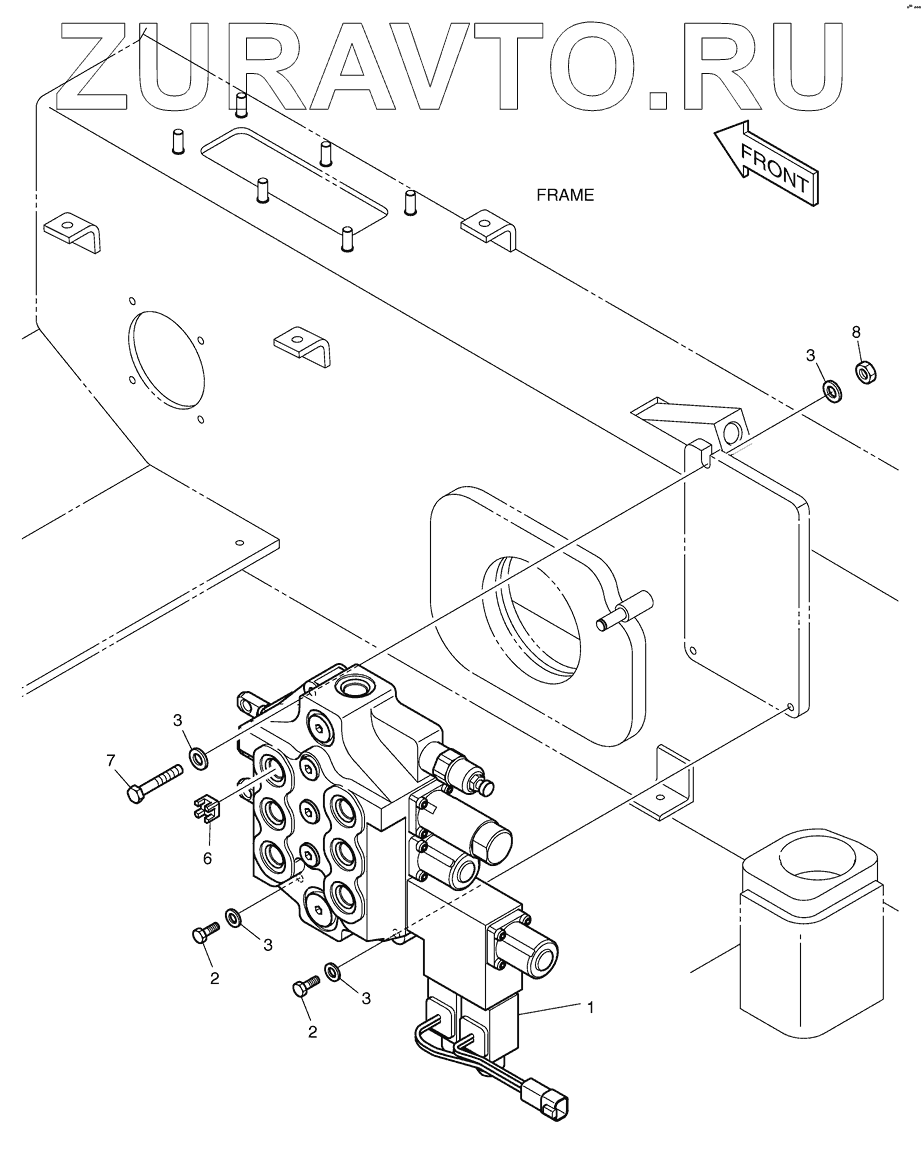 ZURAVTO.RU

FRONT

FRAME

8
3
3
7
6
3
2
3
2
1