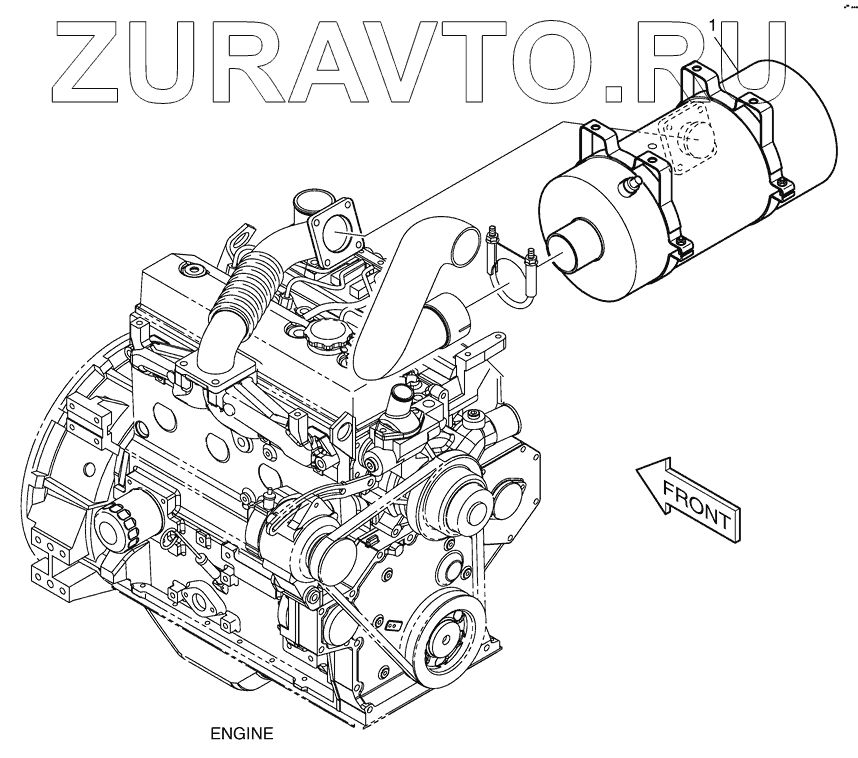 ZURAVTO.RU

1

FRONT

ENGINE