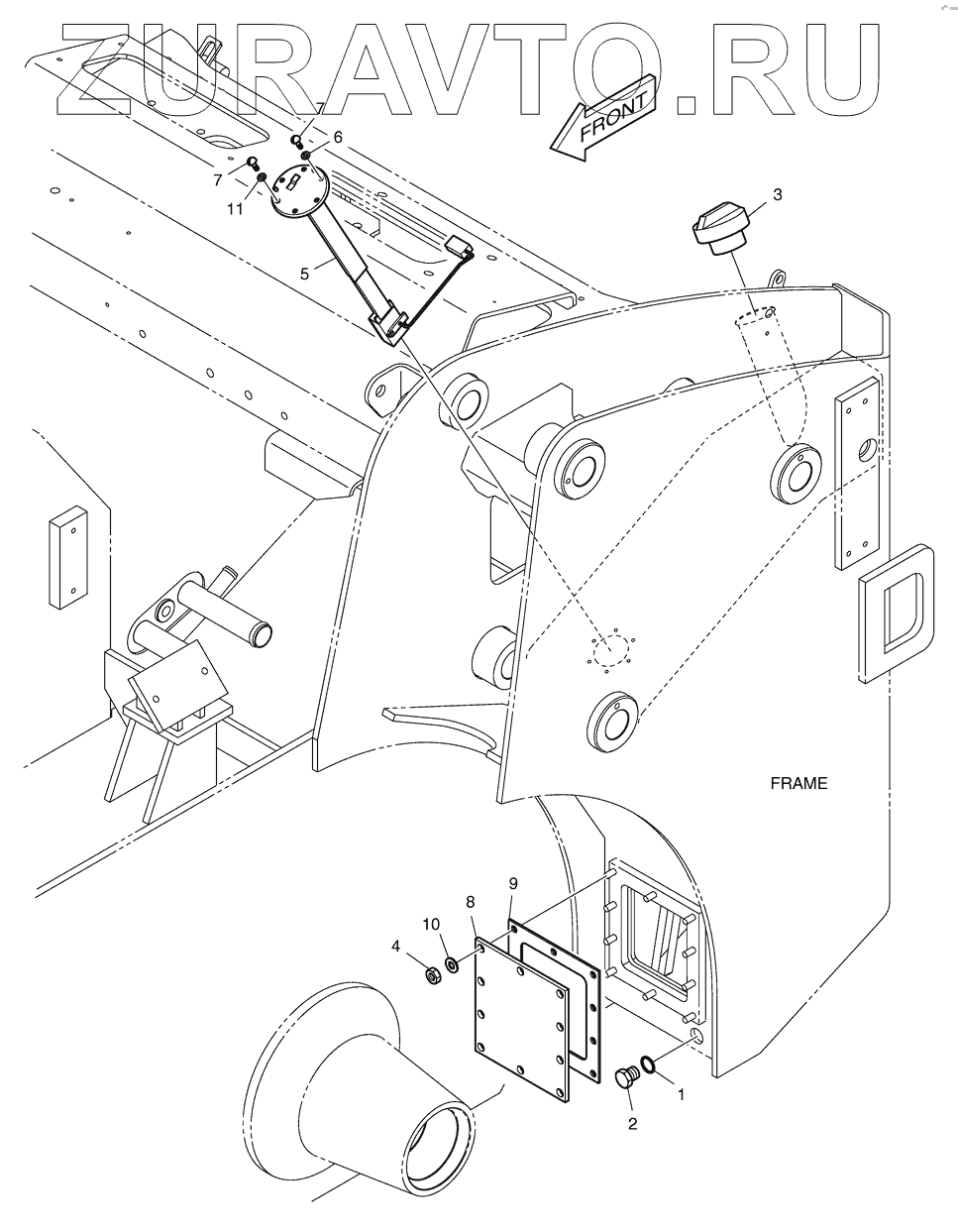 ZURAVTO.RU

FRONT

7
6
7
11
5
3
FRAME
9
8
10
4
1
2