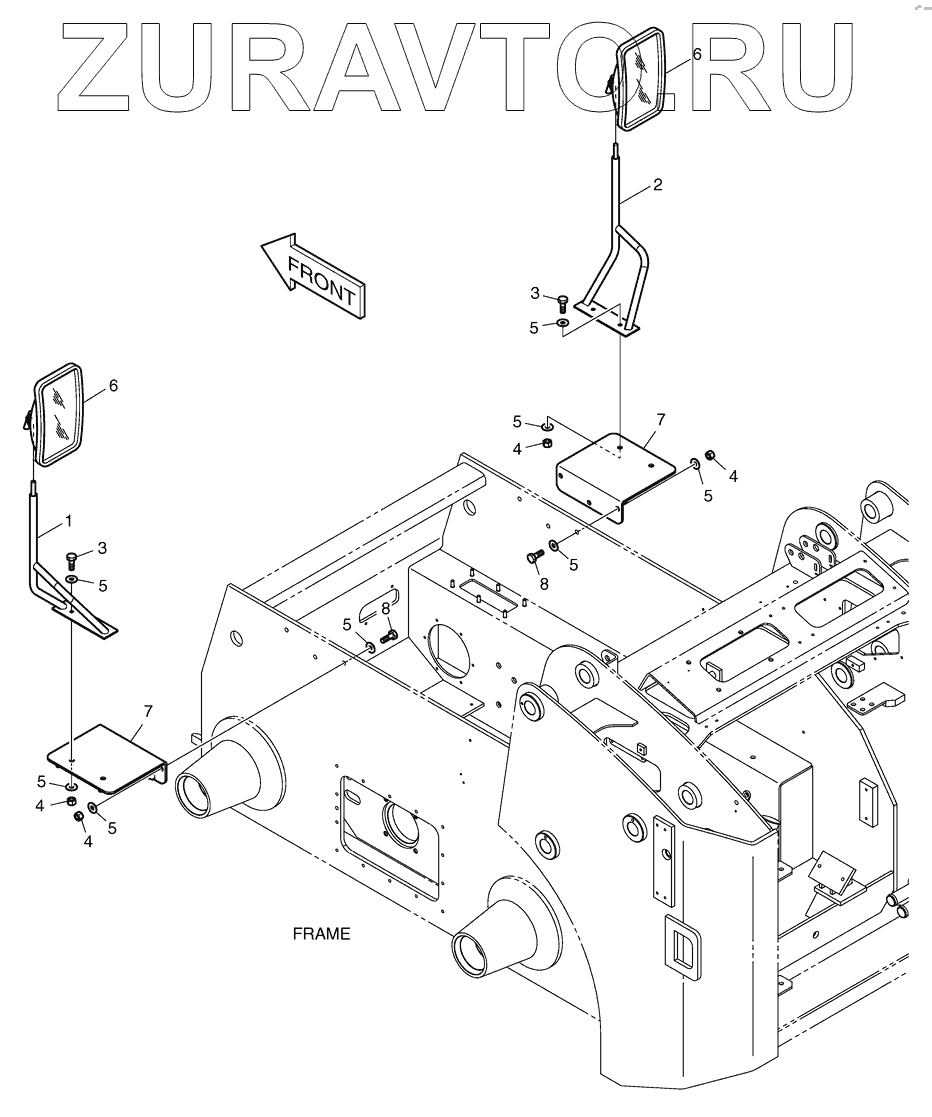 ZURAVTO.RU

6
2
FRONT
3
5
6
5
7
4
4
5
1
3
5
8
5
5
8
7
5
4
5
4
FRAME